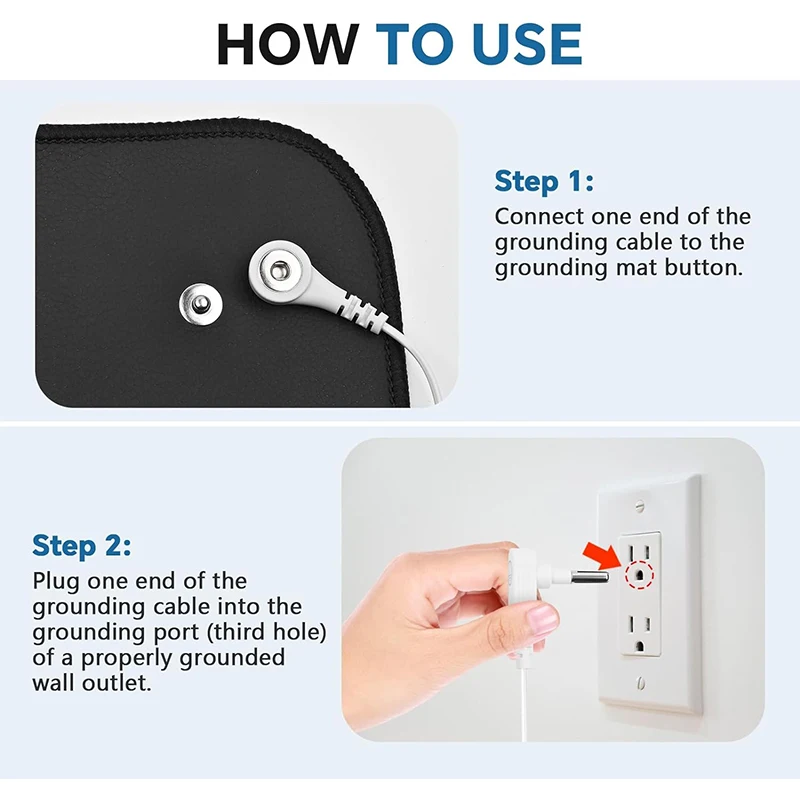 HOW TO USE

Step 1:
Connect one end of the grounding cable to the grounding mat button.

Step 2:
Plug one end of the grounding cable into the grounding port (third hole) of a properly grounded wall outlet.