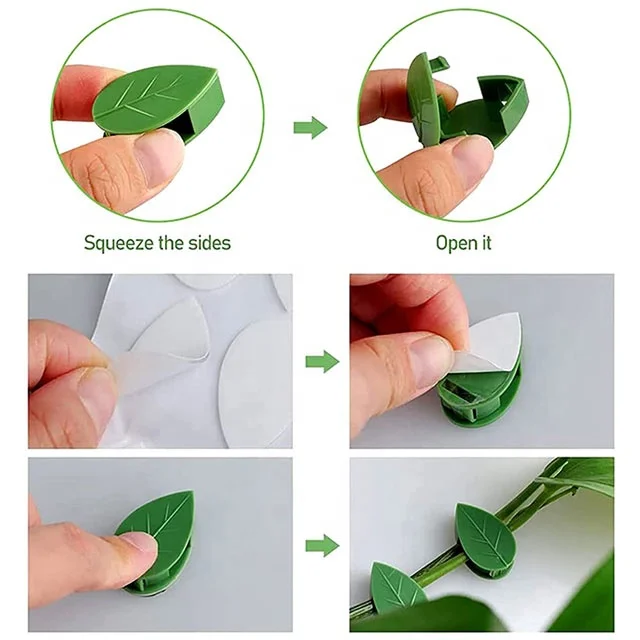 Squeeze the sides

Open it