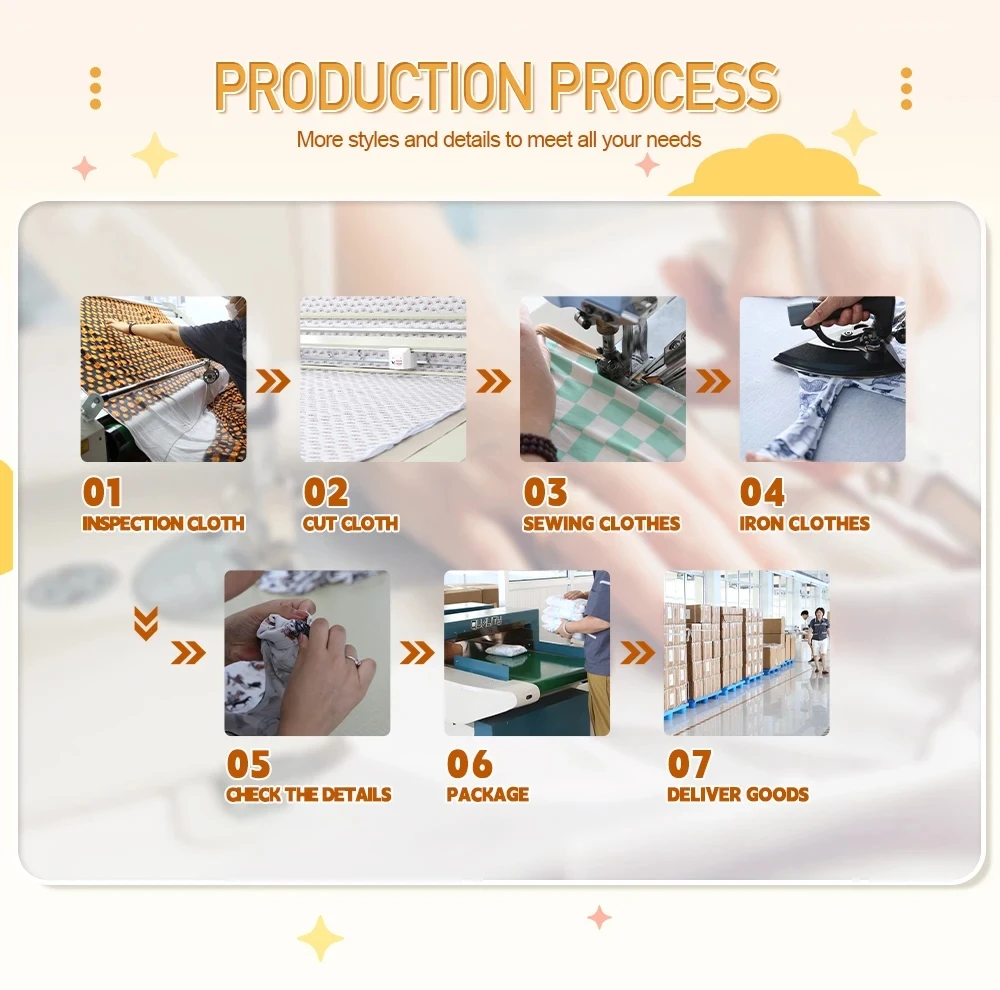 PRODUCTION PROCESS

More styles and details to meet all your needs

01
INSPECTION CLOTH

02
CUT CLOTH

03
SEWING CLOTHES

04
IRON CLOTHES

05
CHECK THE DETAILS

06
PACKAGE

07
DELIVER GOODS