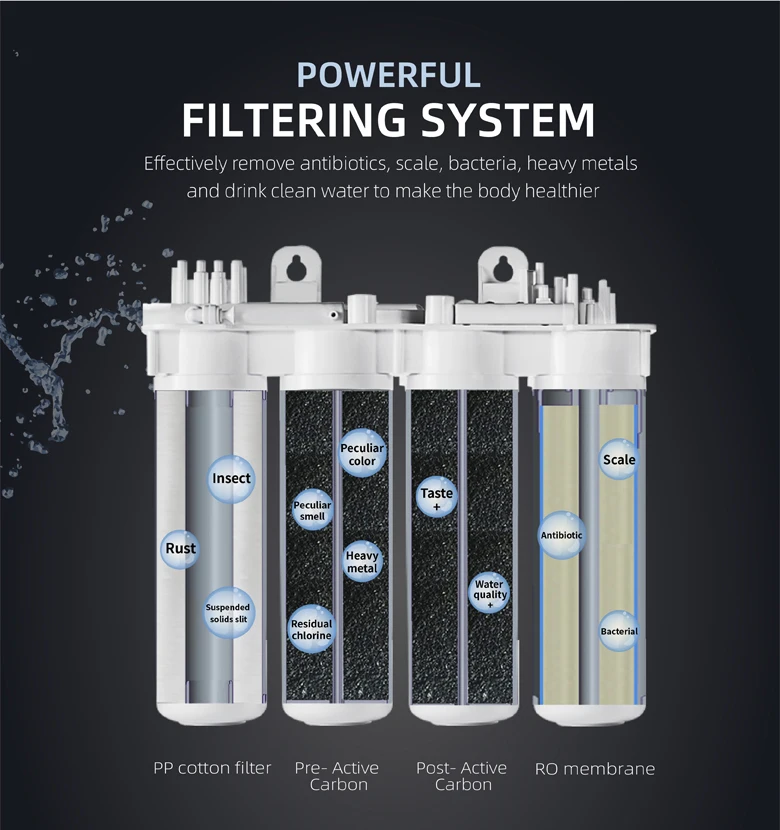 POWERFUL
FILTERING SYSTEM

Effectively remove antibiotics, scale, bacteria, heavy metals and drink clean water to make the body healthier

Insect

Rust

Suspended solids slit

Peculiar color

Peculiar smell

Heavy metal

Residual chlorine

Taste +

Water quality +

Scale

Antibiotic

Bacterial

PP cotton filter

Pre- Active Carbon

Post- Active Carbon

RO membrane