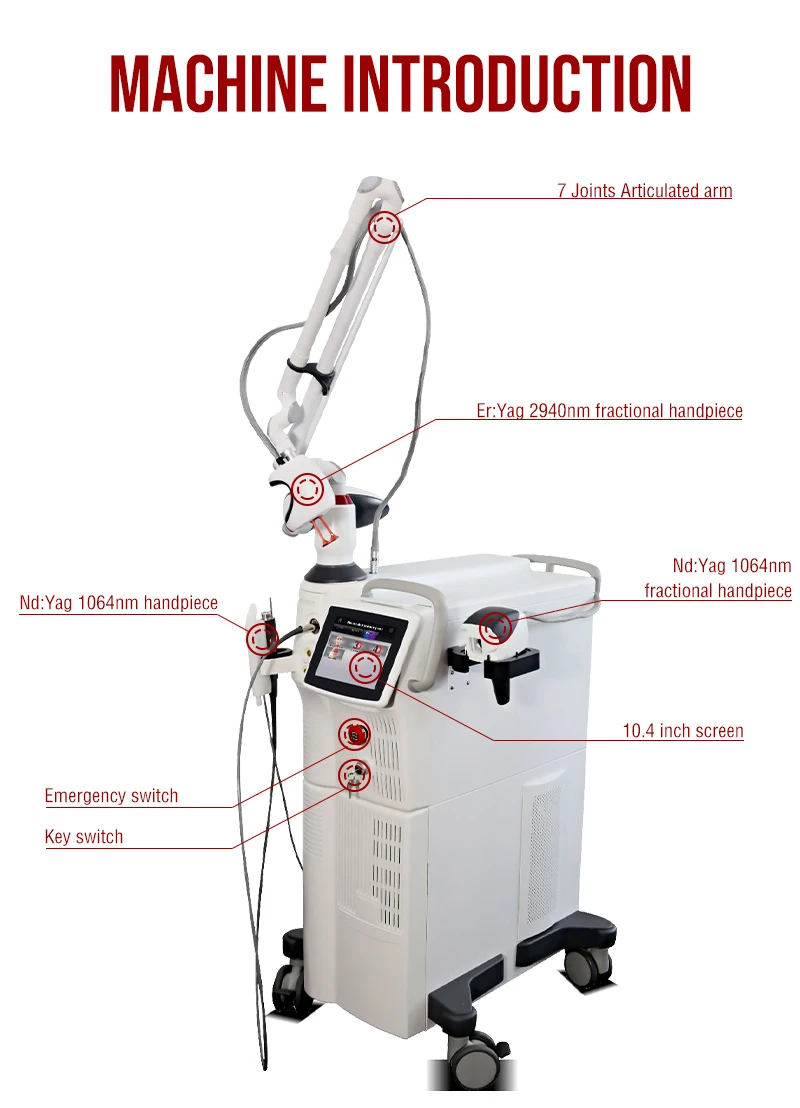 MACHINE INTRODUCTION

7 Joints Articulated arm

Er:Yag 2940nm fractional handpiece

Nd:Yag 1064nm fractional handpiece

Nd:Yag 1064nm handpiece

10.4 inch screen

Emergency switch

Key switch