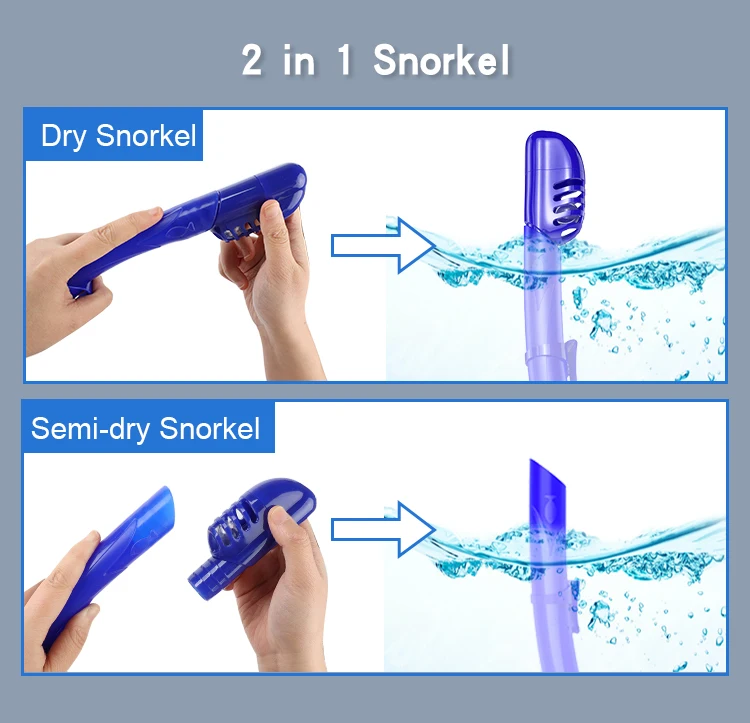 2 in 1 Snorkel

Dry Snorkel

Semi-dry Snorkel