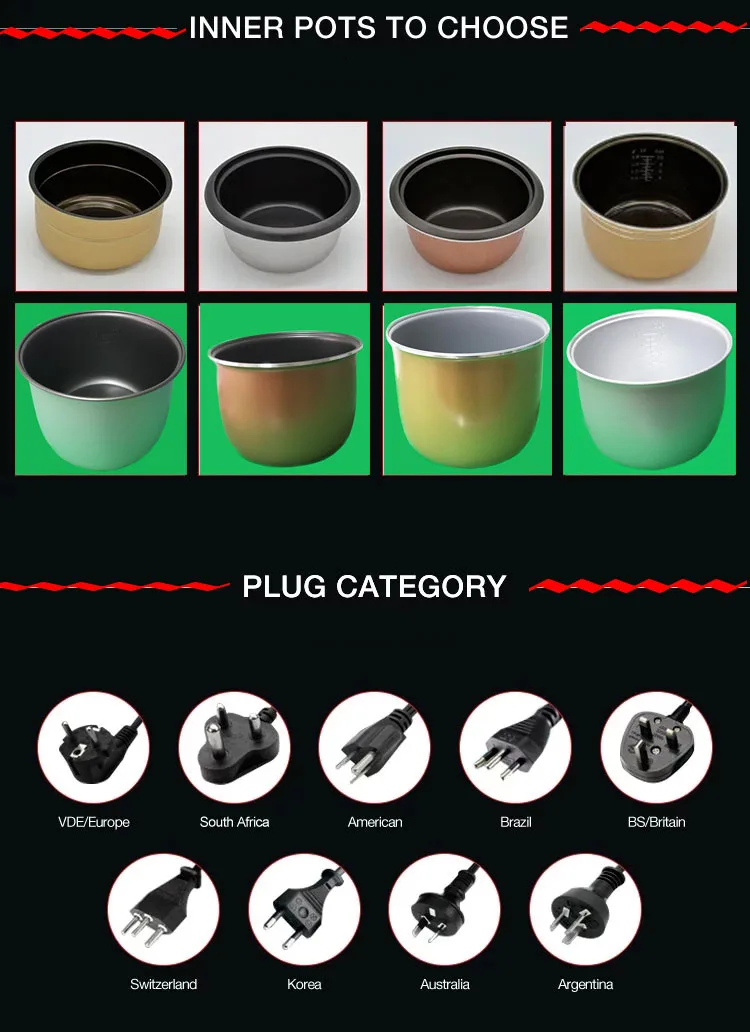 INNER POTS TO CHOOSE

PLUG CATEGORY

VDE/Europe

South Africa

American

Brazil

BS/Britain

Switzerland

Korea

Australia

Argentina