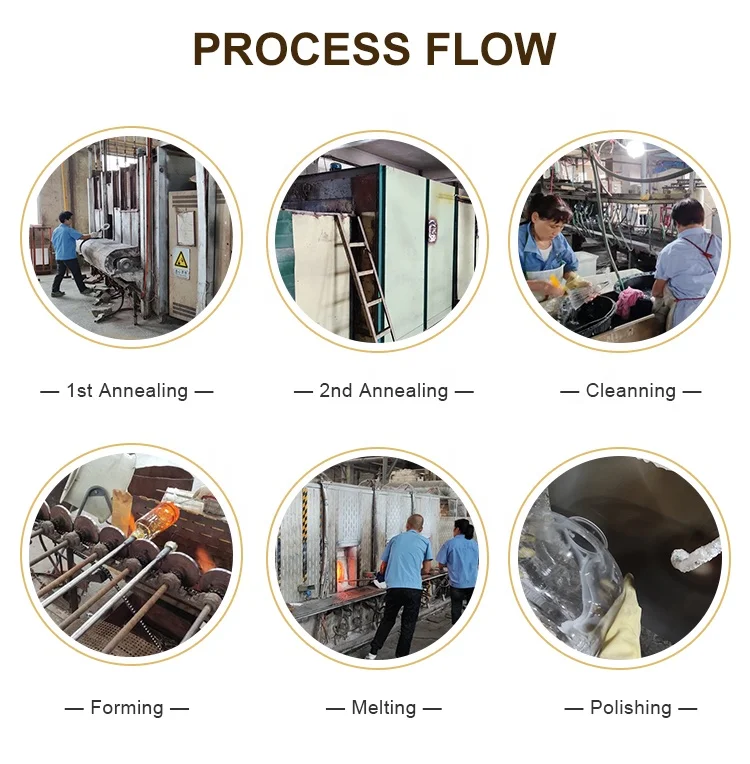 PROCESS FLOW

— 1st Annealing —

— 2nd Annealing —

— Cleanning —

— Forming —

— Melting —

— Polishing —