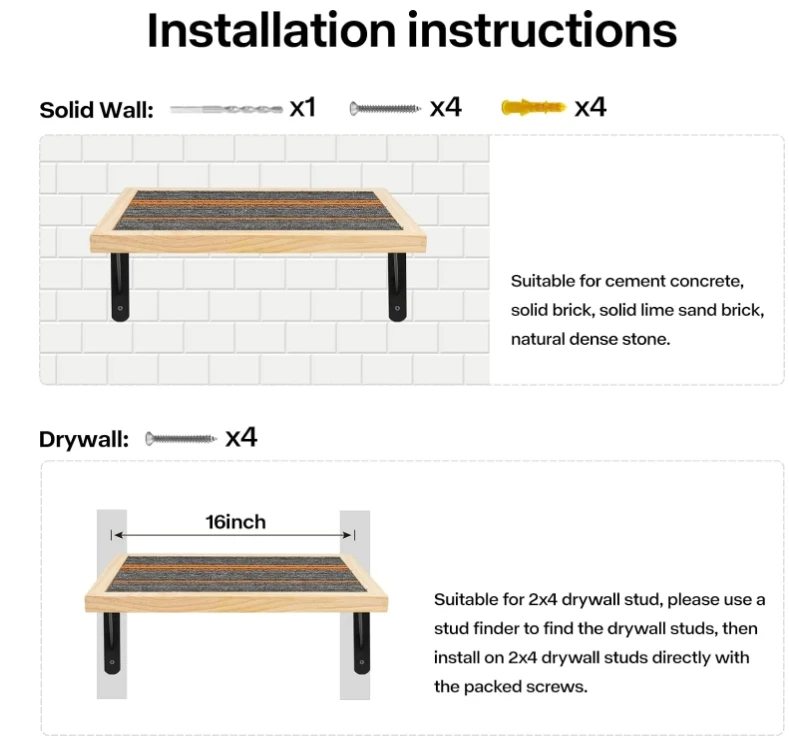 Installation instructions

Solid Wall: x1 x4 x4

Suitable for cement concrete, solid brick, solid lime sand brick, natural dense stone.

Drywall: x4

16inch

Suitable for 2x4 drywall stud, please use a stud finder to find the drywall studs, then install on 2x4 drywall studs directly with the packed screws.