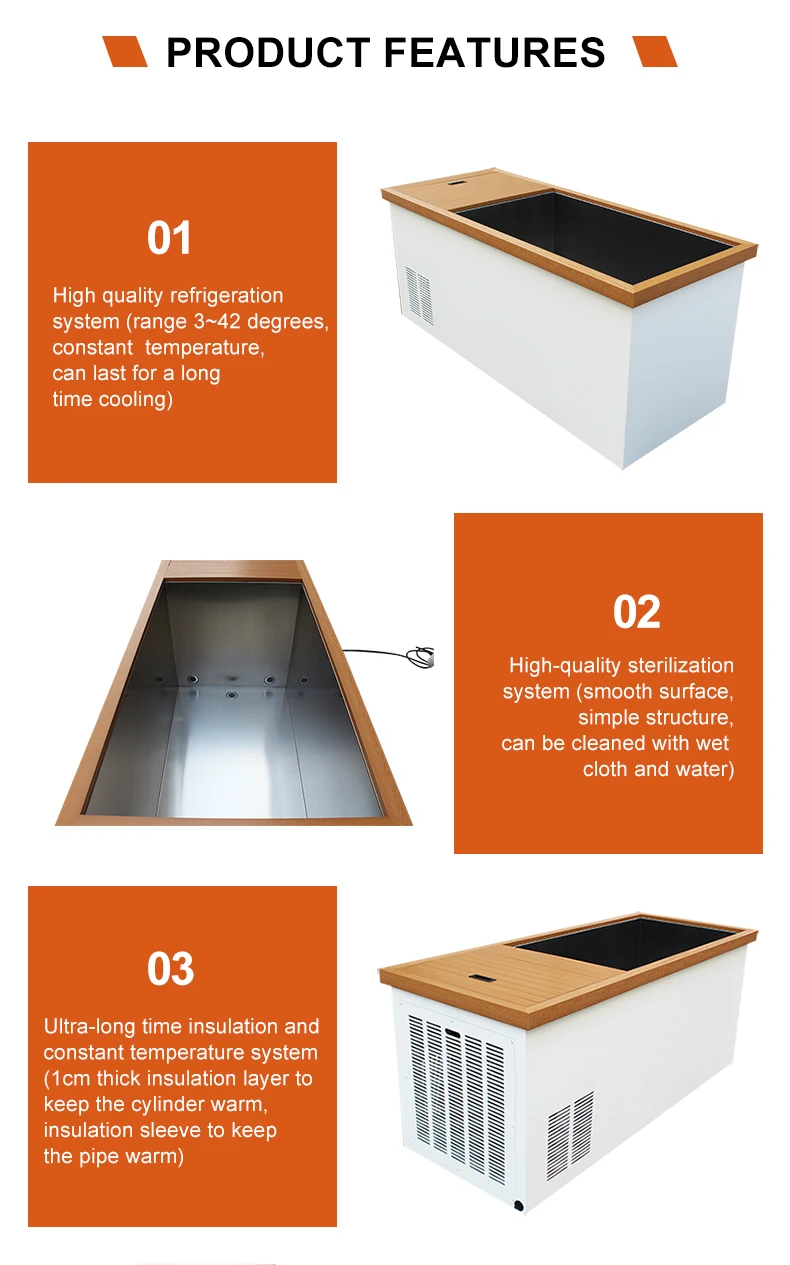 PRODUCT FEATURES

01

High quality refrigeration system (range 3~42 degrees, constant temperature, can last for a long time cooling)

02

High-quality sterilization system (smooth surface, simple structure, can be cleaned with wet cloth and water)

03

Ultra-long time insulation and constant temperature system (1cm thick insulation layer to keep the cylinder warm, insulation sleeve to keep the pipe warm)