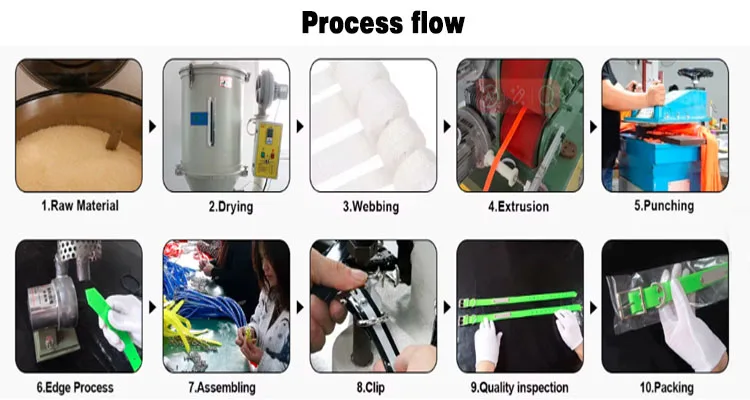 Process flow

1.Raw Material

2.Drying

3.Webbing

4.Extrusion

5.Punching

6.Edge Process

7.Assembling

8.Clip

9.Quality inspection

10.Packing