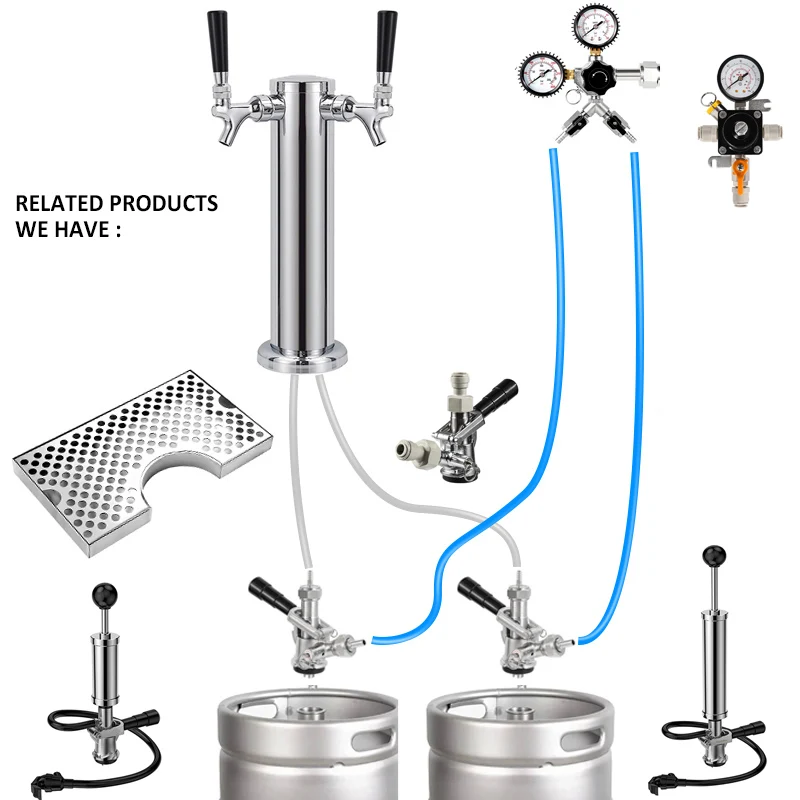 RELATED PRODUCTS
WE HAVE :