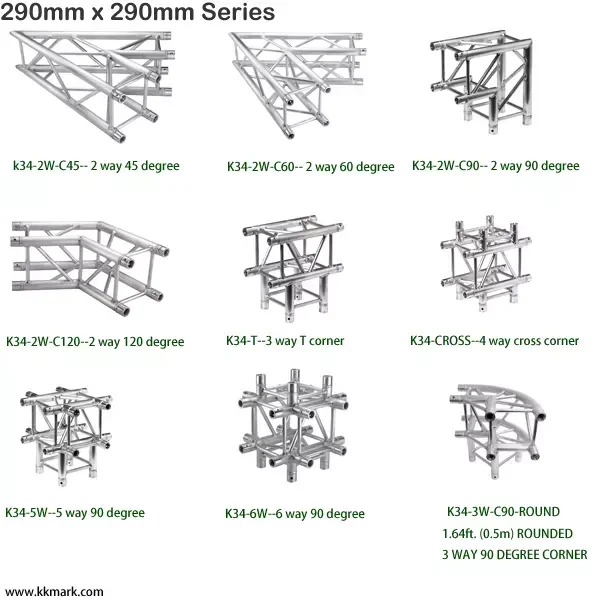 290mm x 290mm Series

k34-2W-C45-- 2 way 45 degree

K34-2W-C60-- 2 way 60 degree

K34-2W-C90-- 2 way 90 degree

K34-2W-C120--2 way 120 degree

K34-T--3 way T corner

K34-CROSS--4 way cross corner

K34-5W--5 way 90 degree

K34-6W--6 way 90 degree

K34-3W-C90-ROUND
1.64ft. (0.5m) ROUNDED
3 WAY 90 DEGREE CORNER

www.kkmark.com