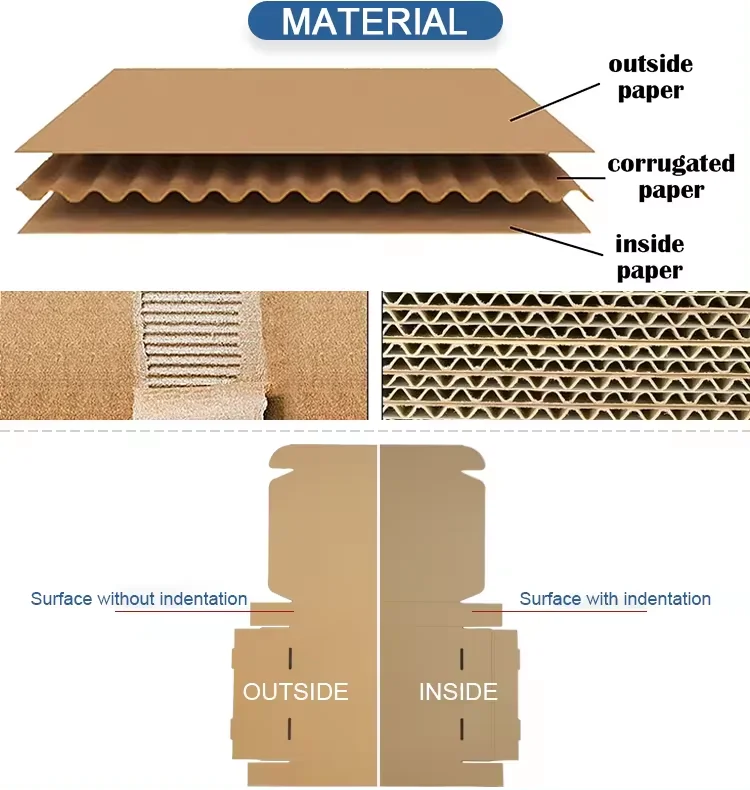 MATERIAL

outside paper

corrugated paper

inside paper

Surface without indentation

Surface with indentation

OUTSIDE

INSIDE