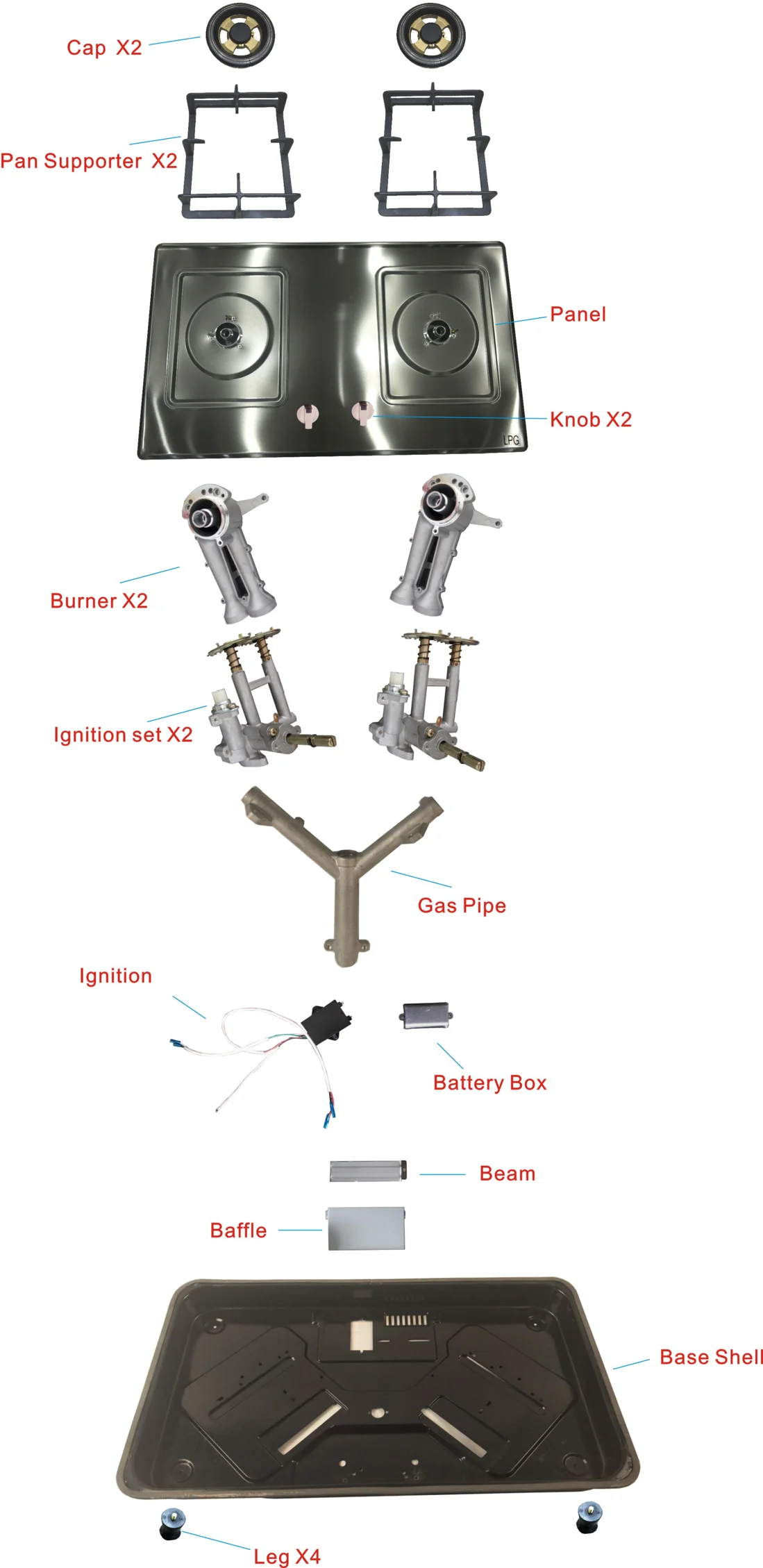 Cap X2

Pan Supporter X2

Panel

Knob X2

LPG

Burner X2

Ignition set X2

Gas Pipe

Ignition

Battery Box

Beam

Baffle

Base Shell

Leg X4