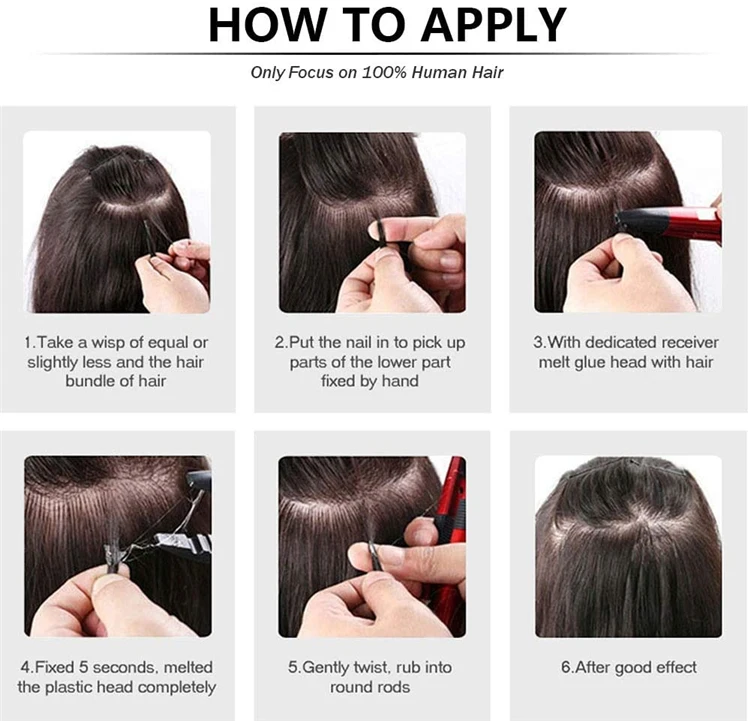 HOW TO APPLY

Only Focus on 100% Human Hair

1.Take a wisp of equal or slightly less and the hair bundle of hair

2.Put the nail in to pick up parts of the lower part fixed by hand

3.With dedicated receiver melt glue head with hair

4.Fixed 5 seconds, melted the plastic head completely

5.Gently twist, rub into round rods

6.After good effect