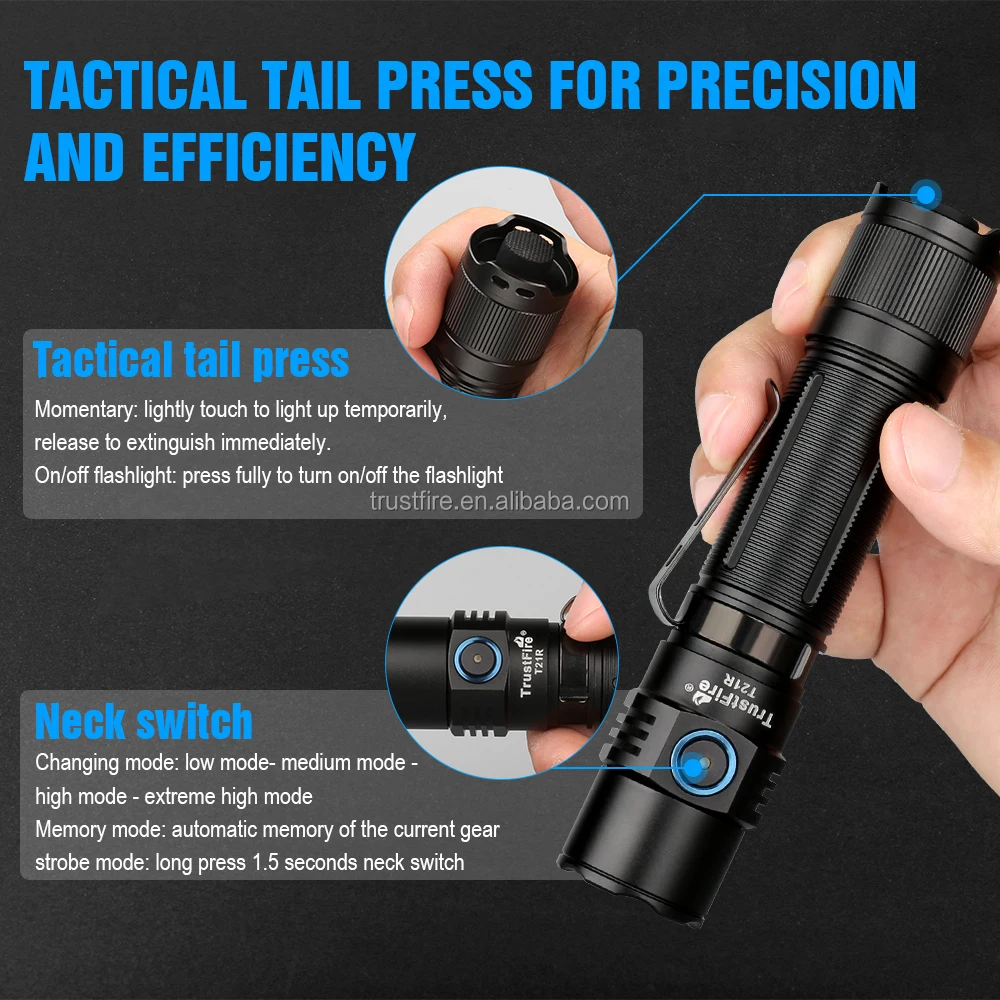 TACTICAL TAIL PRESS FOR PRECISION AND EFFICIENCY

Tactical tail press

Momentary: lightly touch to light up temporarily, release to extinguish immediately.
On/off flashlight: press fully to turn on/off the flashlight

trustfire.en.alibaba.com

TrustFire®
T21R

Neck switch

Changing mode: low mode- medium mode - high mode - extreme high mode
Memory mode: automatic memory of the current gear
strobe mode: long press 1.5 seconds neck switch

TrustFire®
T21R