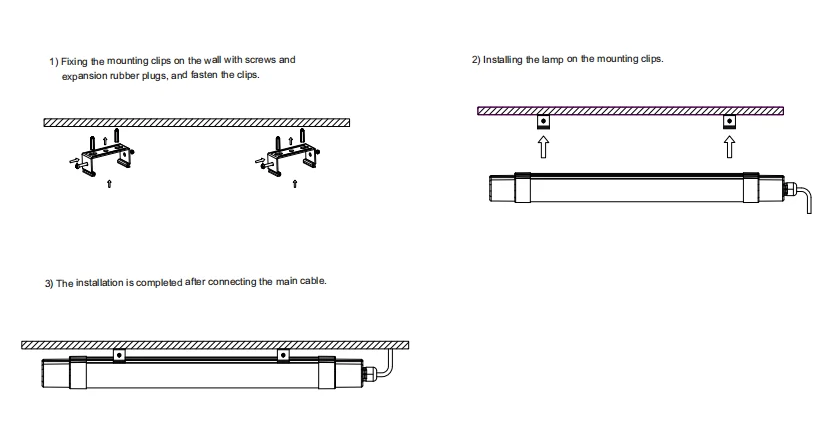 1) Fixing the mounting clips on the wall with screws and expansion rubber plugs, and fasten the clips.

2) Installing the lamp on the mounting clips.

3) The installation is completed after connecting the main cable.