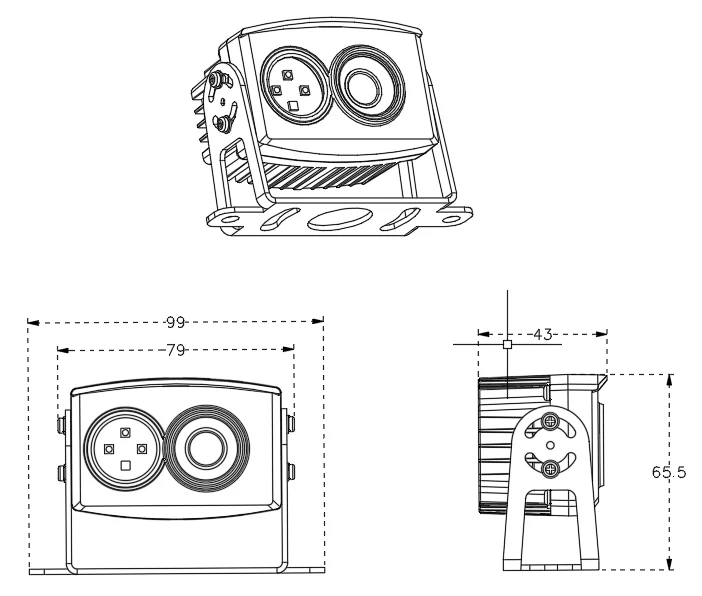 99
79
43
65.5