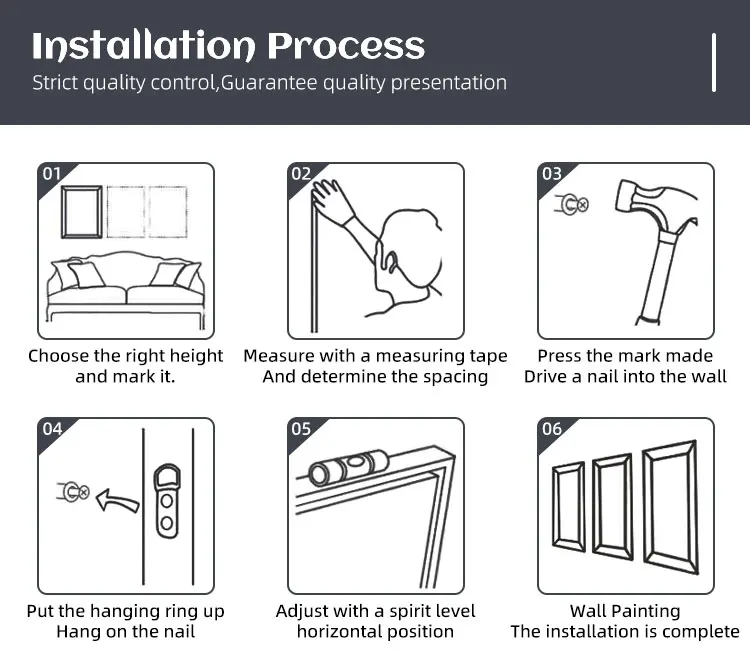 Installation Process

Strict quality control,Guarantee quality presentation

01

Choose the right height and mark it.

02

Measure with a measuring tape And determine the spacing

03

Press the mark made Drive a nail into the wall

04

Put the hanging ring up Hang on the nail

05

Adjust with a spirit level horizontal position

06

Wall Painting The installation is complete