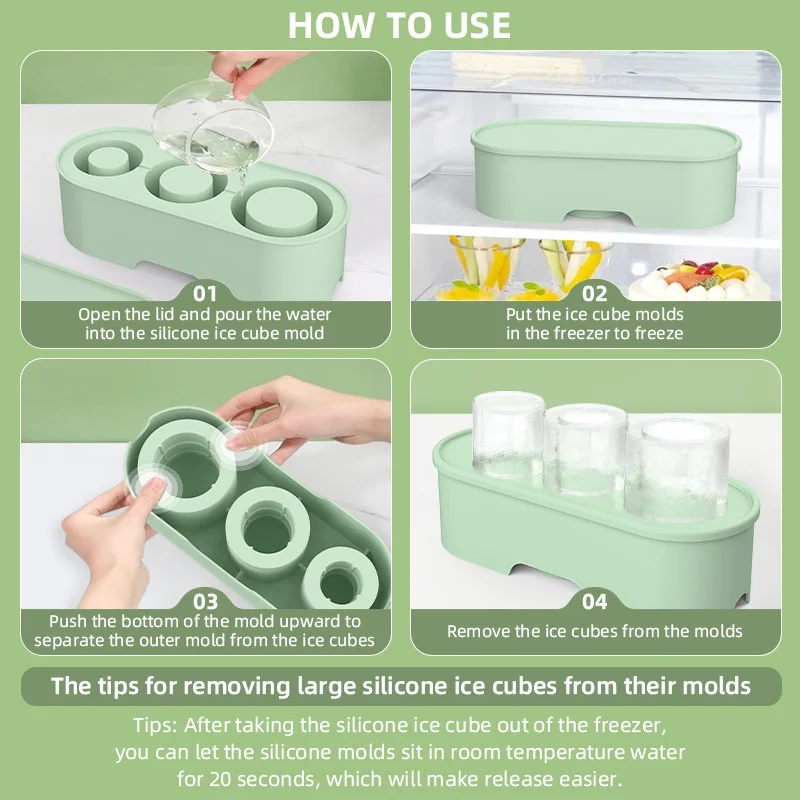 HOW TO USE

01
Open the lid and pour the water into the silicone ice cube mold

02
Put the ice cube molds in the freezer to freeze

03
Push the bottom of the mold upward to separate the outer mold from the ice cubes

04
Remove the ice cubes from the molds

The tips for removing large silicone ice cubes from their molds

Tips: After taking the silicone ice cube out of the freezer, you can let the silicone molds sit in room temperature water for 20 seconds, which will make release easier.