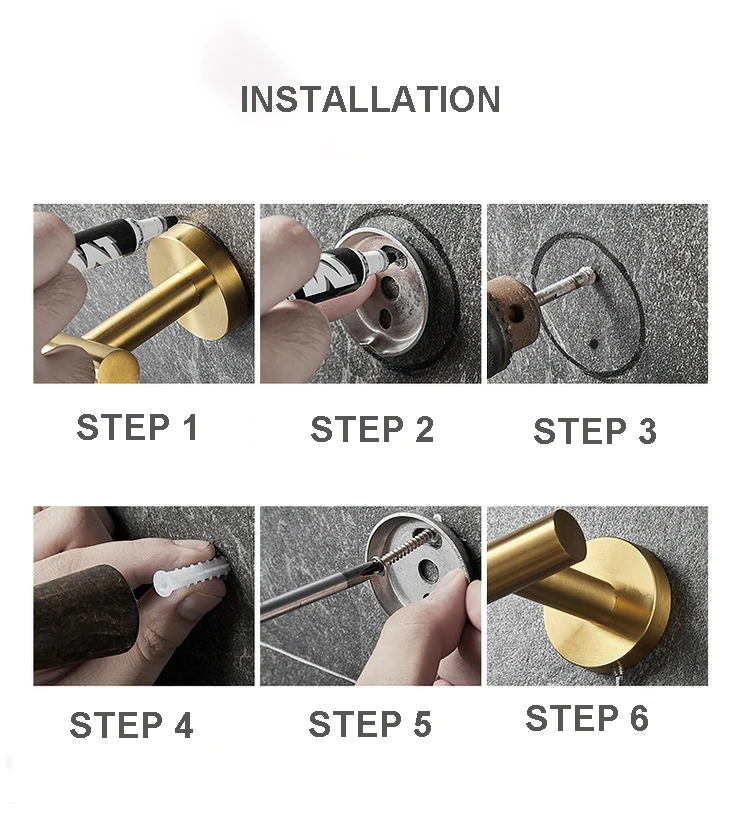 INSTALLATION

STEP 1

STEP 2

STEP 3

STEP 4

STEP 5

STEP 6