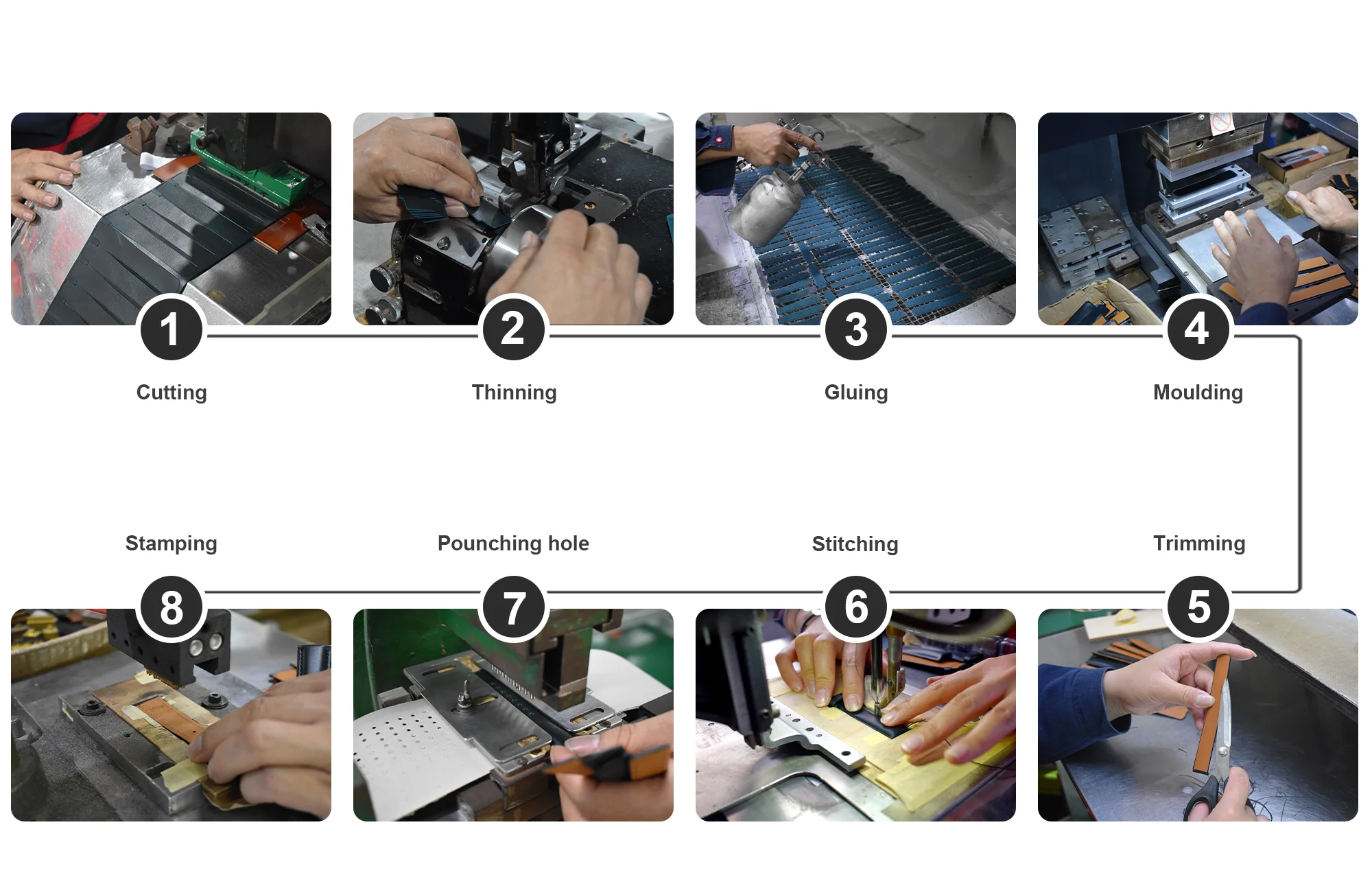 1
Cutting

2
Thinning

3
Gluing

4
Moulding

5
Trimming

6
Stitching

7
Pounching hole

8
Stamping