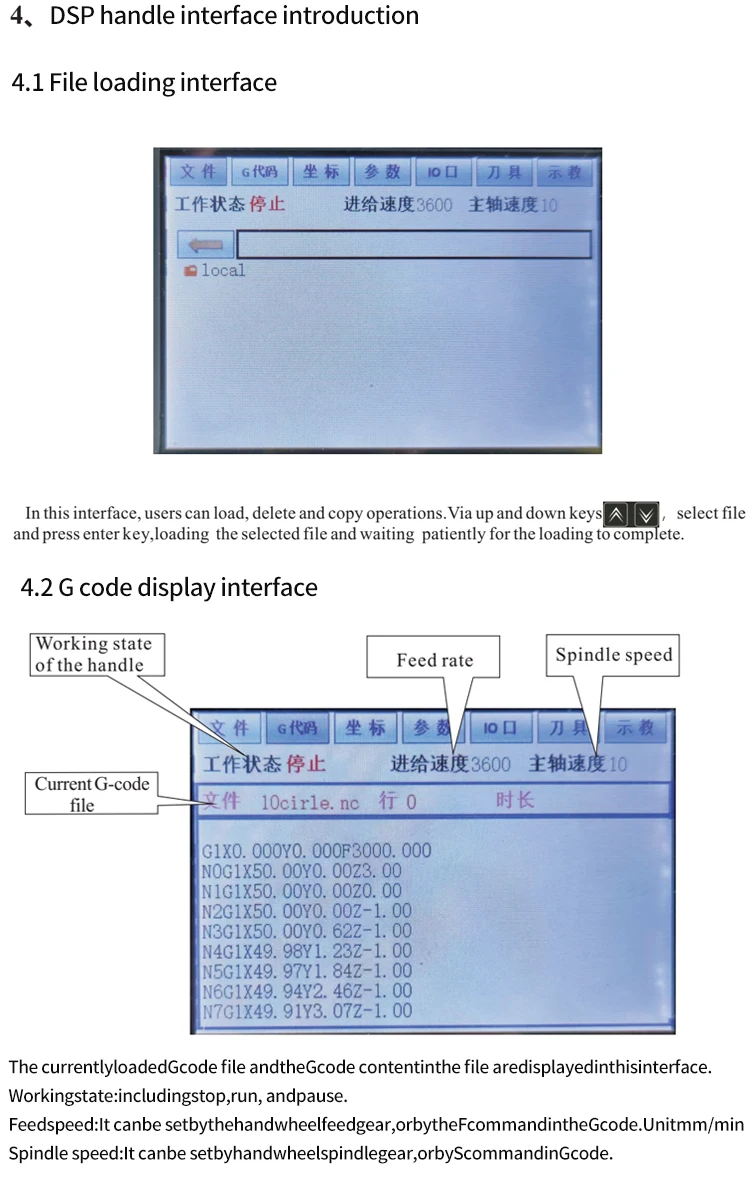 4、DSP handle interface introduction

4.1 File loading interface

文件 G代码 坐标 参数 IO口 刀具 示教
工作状态 停止 进给速度3600 主轴速度10
local

In this interface, users can load, delete and copy operations.Via up and down keys , select file and press enter key,loading the selected file and waiting patiently for the loading to complete.

4.2 G code display interface

Working state of the handle

Feed rate

Spindle speed

Current G-code file

文件 G代码 坐标 参数 IO口 刀具 示教
工作状态 停止 进给速度3600 主轴速度10
文件 10cirle.nc 行 0 时长

G1X0.000Y0.000F3000.000
N0G1X50.00Y0.00Z3.00
N1G1X50.00Y0.00Z0.00
N2G1X50.00Y0.00Z-1.00
N3G1X50.00Y0.62Z-1.00
N4G1X49.98Y1.23Z-1.00
N5G1X49.97Y1.84Z-1.00
N6G1X49.94Y2.46Z-1.00
N7G1X49.91Y3.07Z-1.00

The currentlyloadedGcode file andtheGcode contentinthe file aredisplayedinthisinterface.
Workingstate:includingstop,run, andpause.
Feedspeed:It canbe setbythehandwheelfeedgear,orbytheFcommandintheGcode.Unitmm/min
Spindle speed:It canbe setbyhandwheelspindlegear,orbyScommandinGcode.