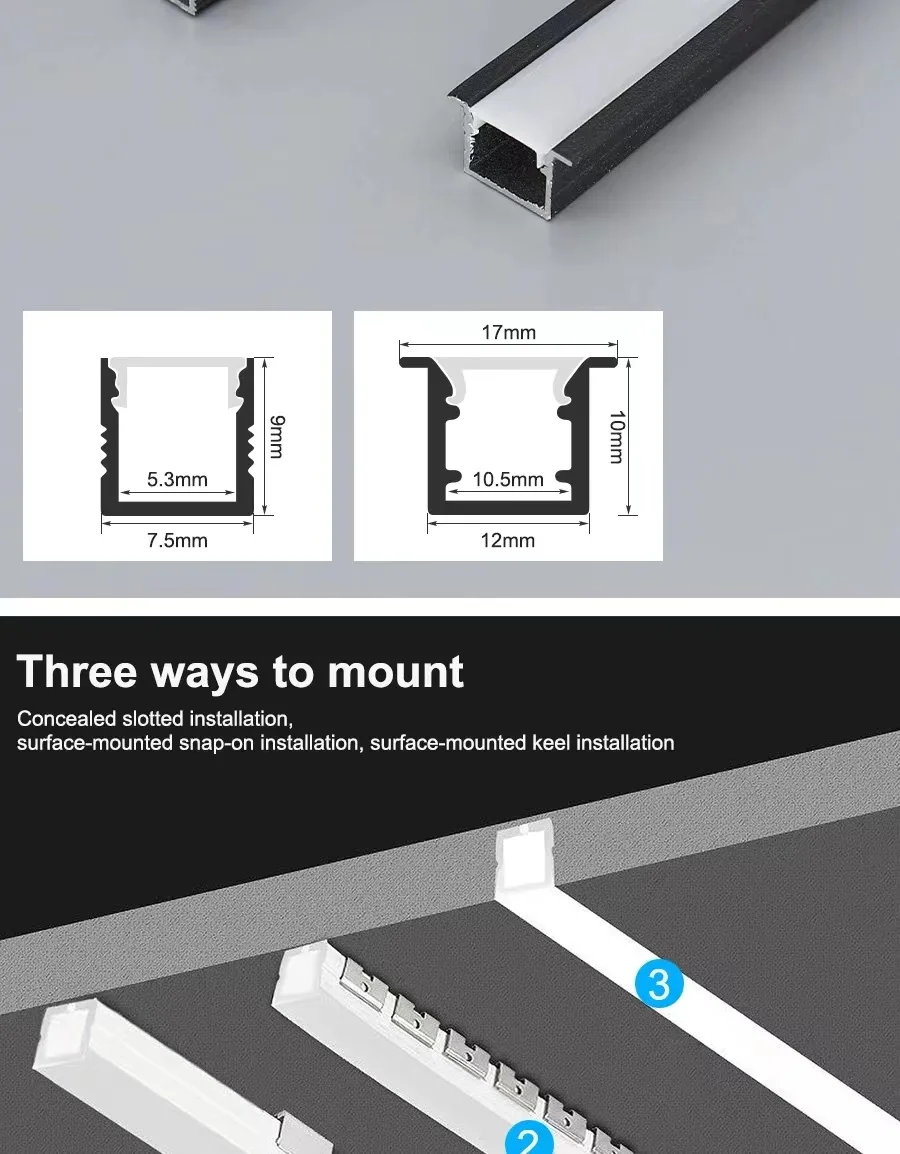 9mm

5.3mm

7.5mm

17mm

10mm

10.5mm

12mm

Three ways to mount

Concealed slotted installation,
surface-mounted snap-on installation, surface-mounted keel installation

3

2