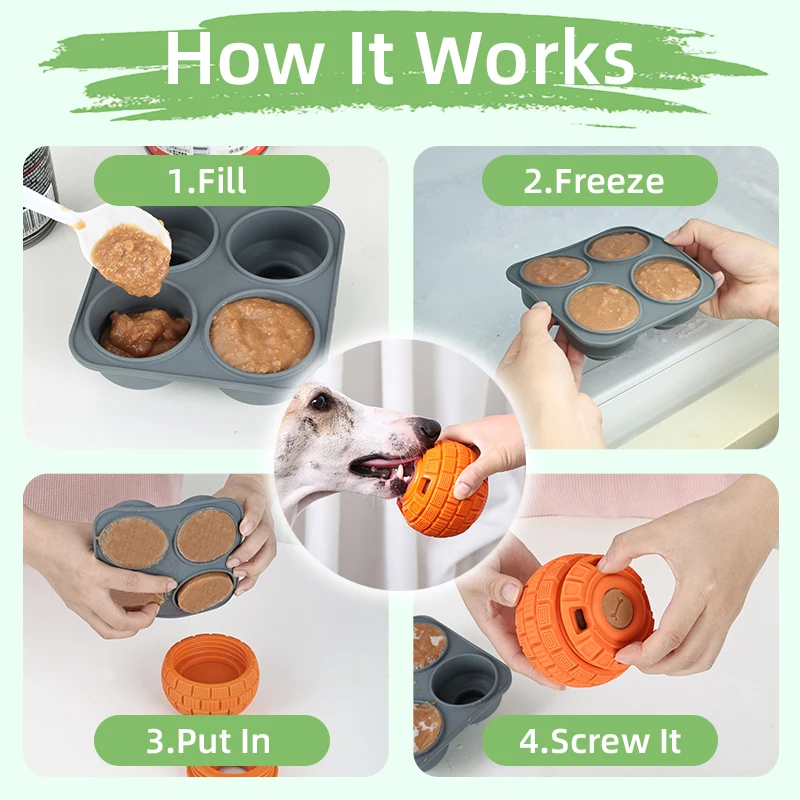 How It Works

1.Fill

2.Freeze

3.Put In

4.Screw It