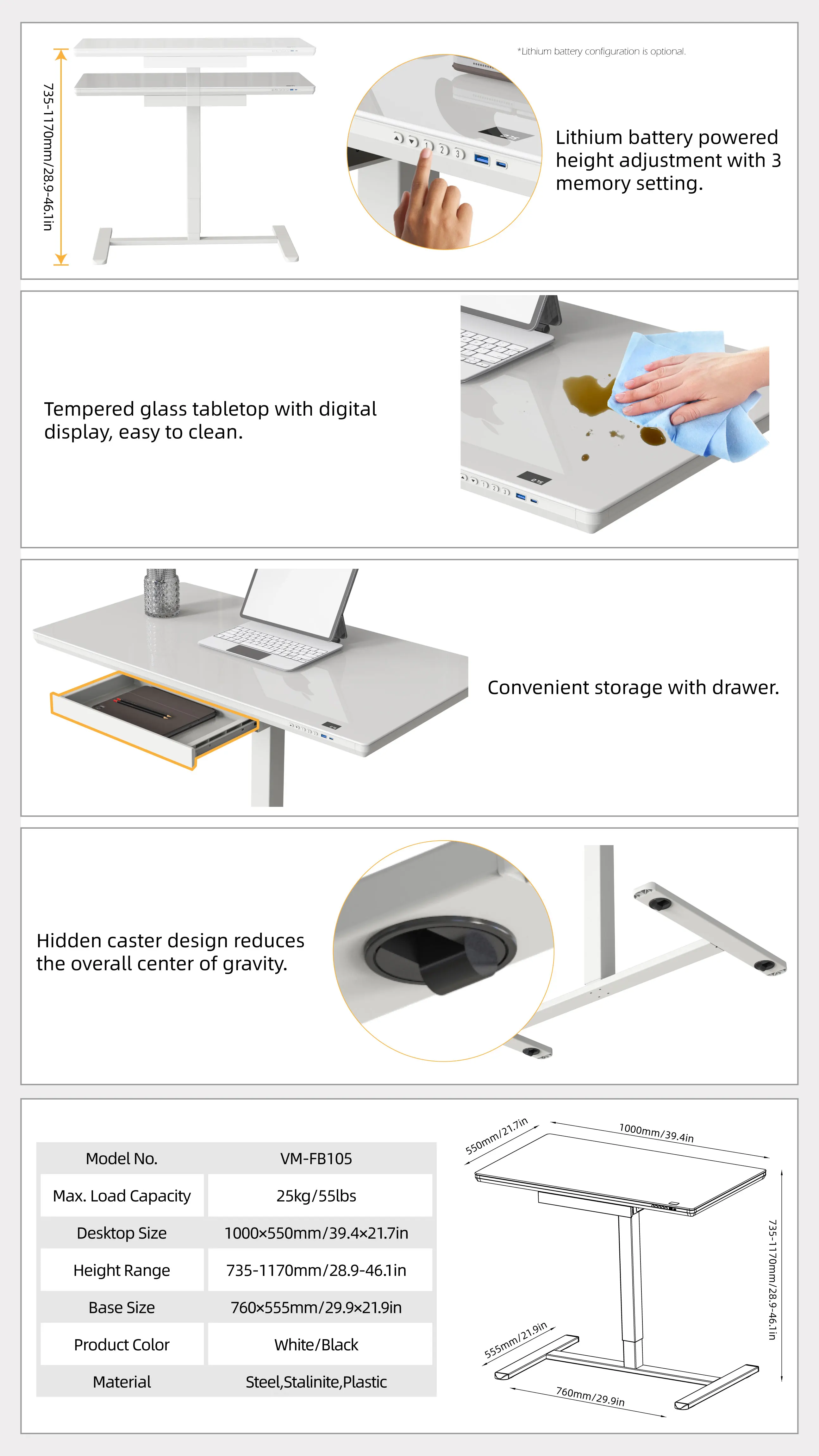 735-1170mm/28.9-46.1in

*Lithium battery configuration is optional.

1 2 3

Lithium battery powered height adjustment with 3 memory setting.

Tempered glass tabletop with digital display, easy to clean.

Convenient storage with drawer.

Hidden caster design reduces the overall center of gravity.

| Model No. | VM-FB105 |
|---|---|
| Max. Load Capacity | 25kg/55lbs |
| Desktop Size | 1000×550mm/39.4×21.7in |
| Height Range | 735-1170mm/28.9-46.1in |
| Base Size | 760×555mm/29.9×21.9in |
| Product Color | White/Black |
| Material | Steel,Stalinite,Plastic |

550mm/21.7in
1000mm/39.4in
735-1170mm/28.9-46.1in
555mm/21.9in
760mm/29.9in