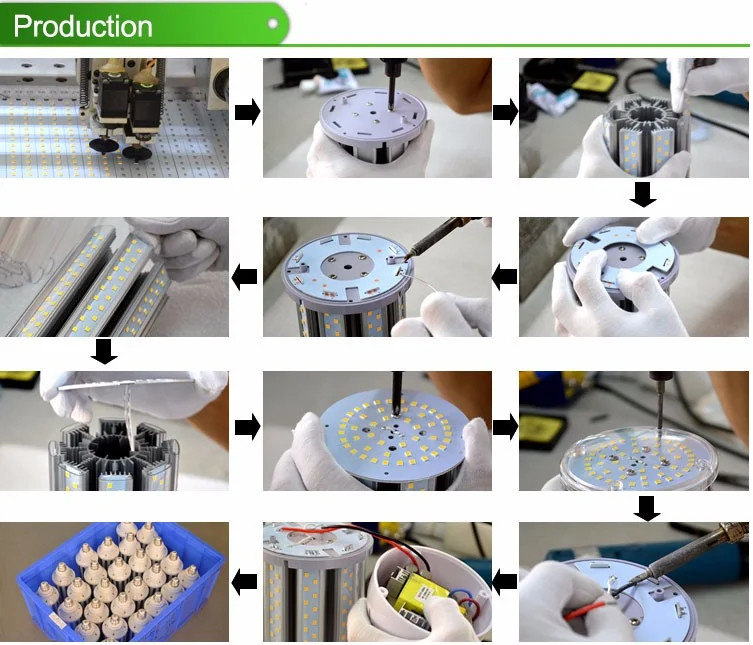 Production