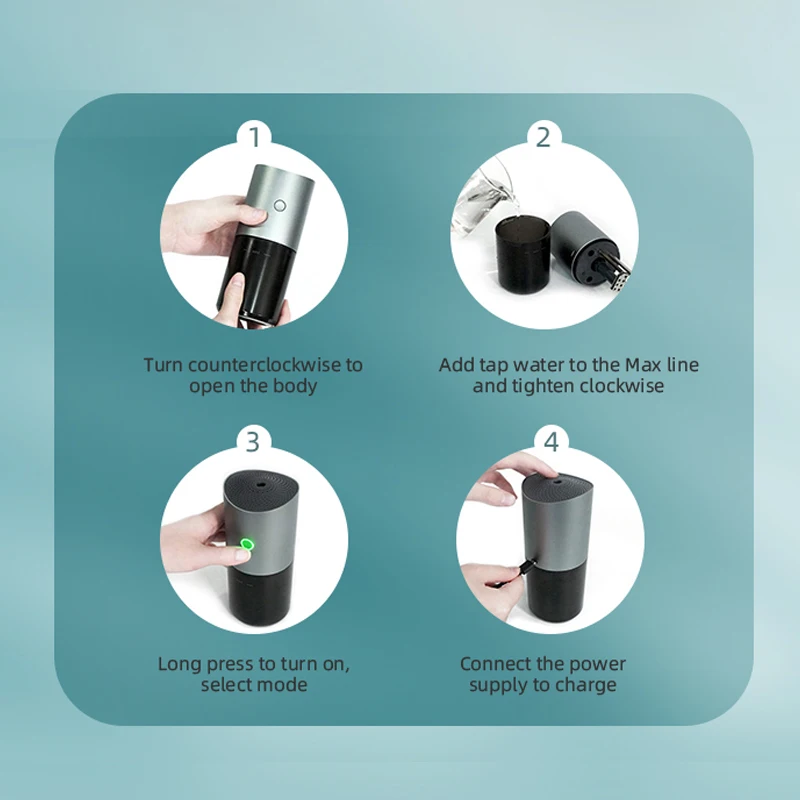 1

Turn counterclockwise to open the body

2

Add tap water to the Max line and tighten clockwise

3

Long press to turn on, select mode

4

Connect the power supply to charge