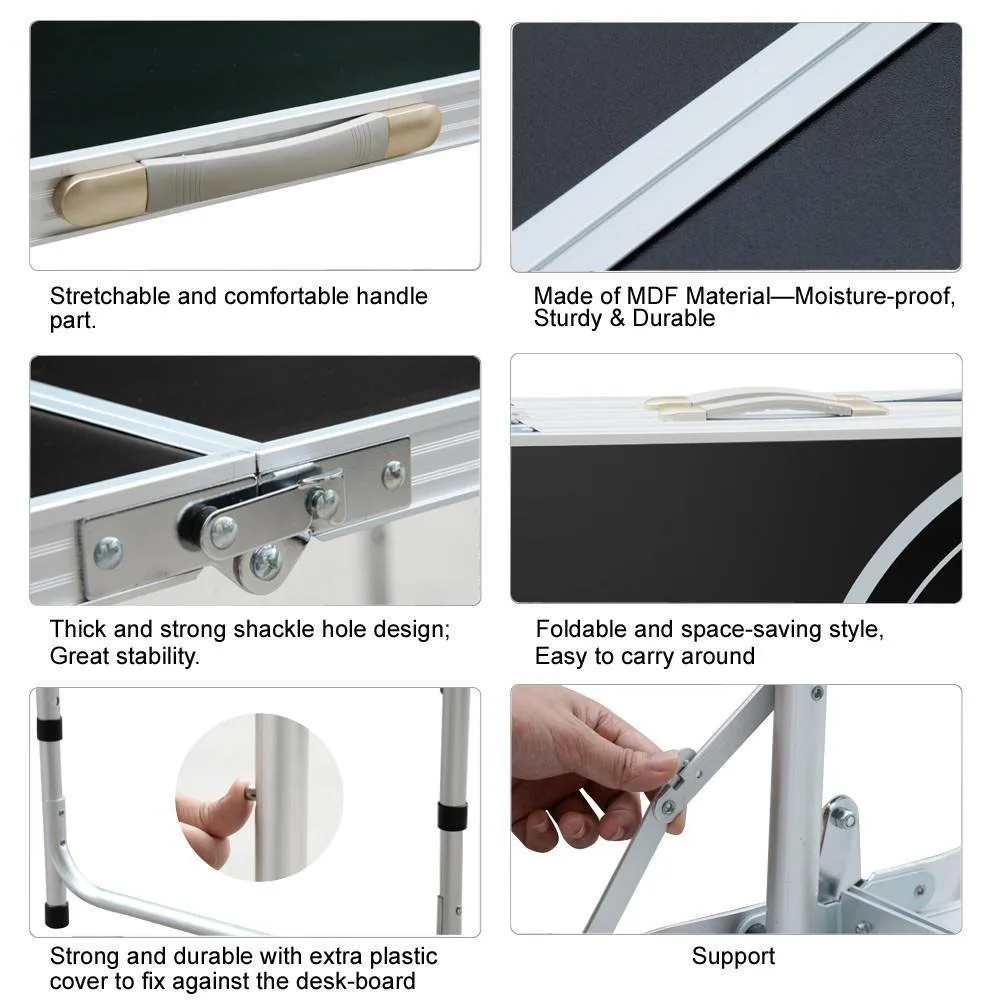 Stretchable and comfortable handle part.

Made of MDF Material—Moisture-proof, Sturdy & Durable

Thick and strong shackle hole design; Great stability.

Foldable and space-saving style, Easy to carry around

Strong and durable with extra plastic cover to fix against the desk-board

Support