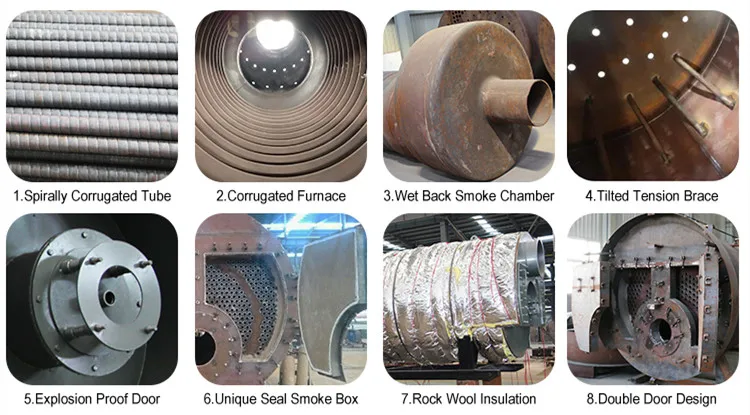 1.Spirally Corrugated Tube

2.Corrugated Furnace

3.Wet Back Smoke Chamber

4.Tilted Tension Brace

5.Explosion Proof Door

6.Unique Seal Smoke Box

7.Rock Wool Insulation

8.Double Door Design