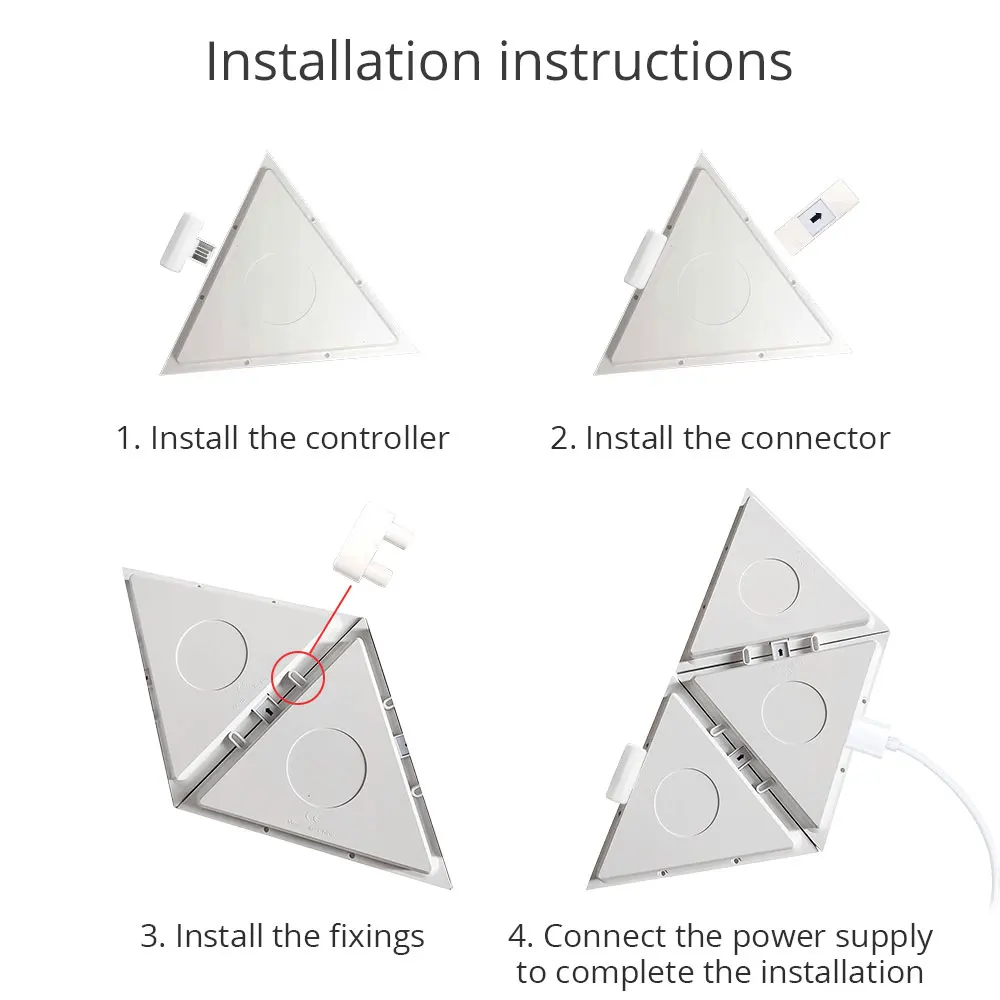 Installation instructions

1. Install the controller

2. Install the connector

3. Install the fixings

4. Connect the power supply to complete the installation