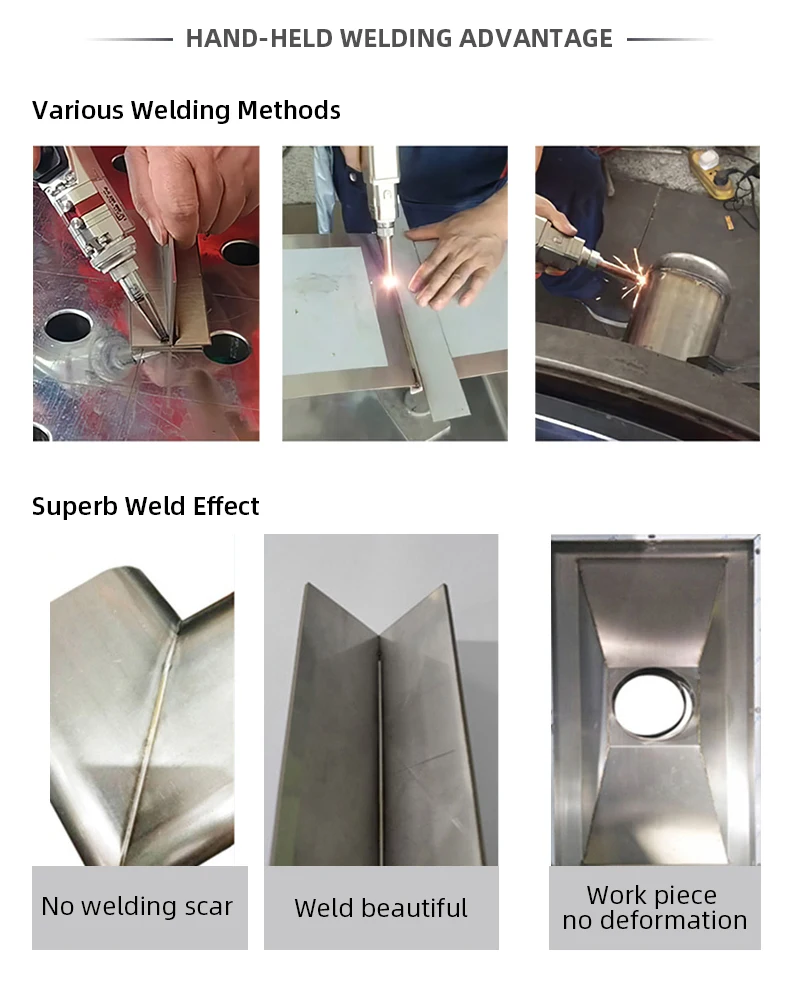 HAND-HELD WELDING ADVANTAGE

Various Welding Methods

Superb Weld Effect

No welding scar

Weld beautiful

Work piece no deformation