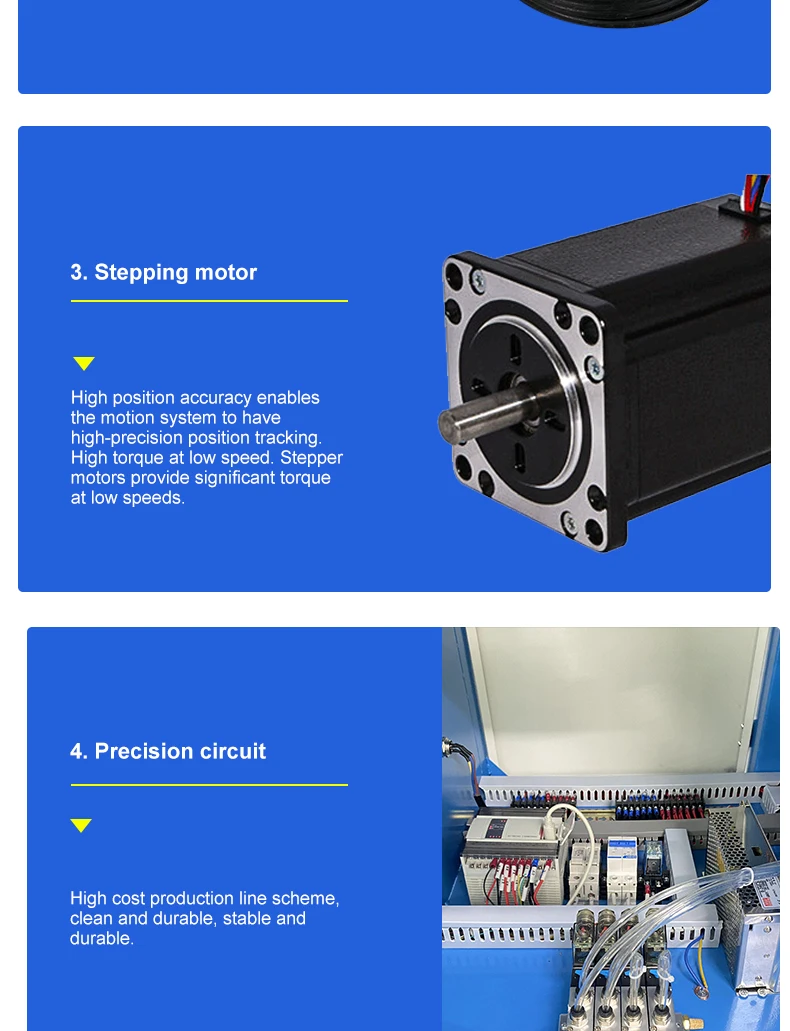 3. Stepping motor

High position accuracy enables the motion system to have high-precision position tracking. High torque at low speed. Stepper motors provide significant torque at low speeds.

4. Precision circuit

High cost production line scheme, clean and durable, stable and durable.