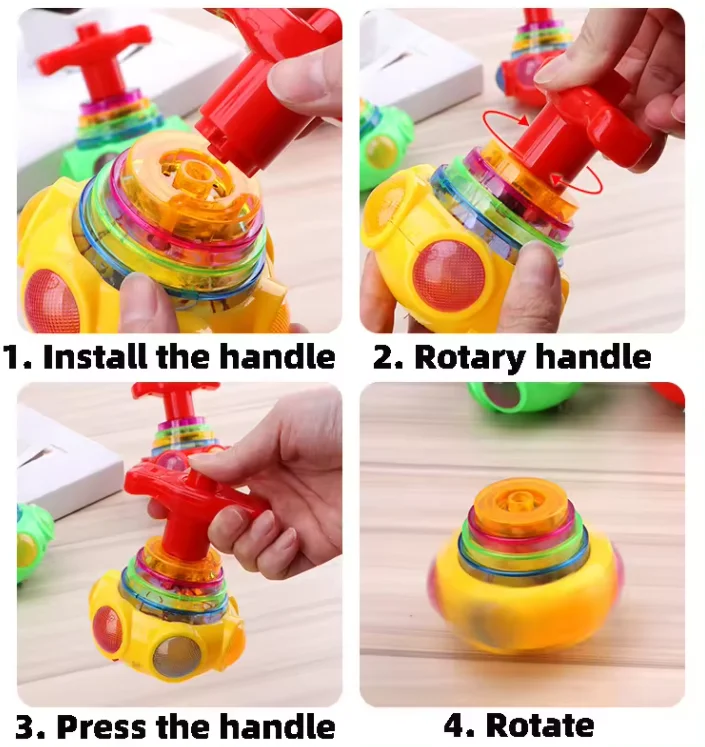 1. Install the handle

2. Rotary handle

3. Press the handle

4. Rotate