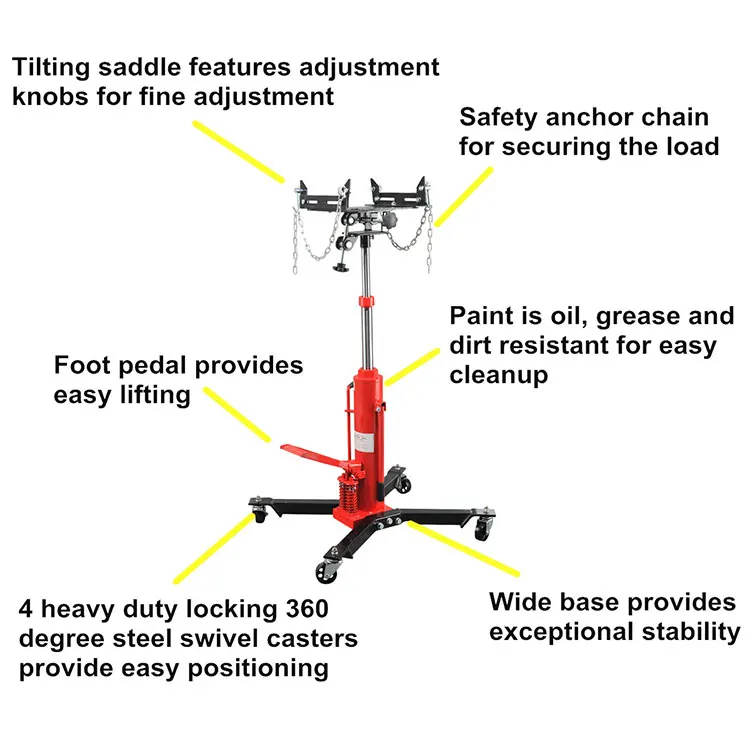 Tilting saddle features adjustment knobs for fine adjustment

Safety anchor chain for securing the load

Paint is oil, grease and dirt resistant for easy cleanup

Foot pedal provides easy lifting

4 heavy duty locking 360 degree steel swivel casters provide easy positioning

Wide base provides exceptional stability