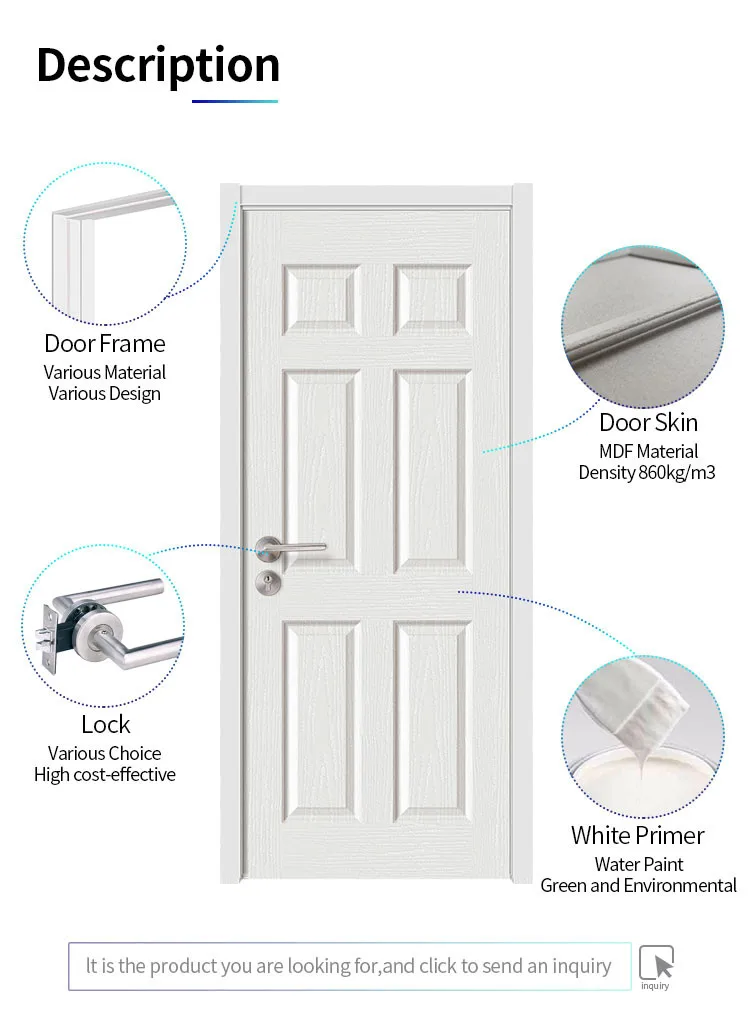 Description

Door Frame
Various Material
Various Design

Door Skin
MDF Material
Density 860kg/m3

Lock
Various Choice
High cost-effective

White Primer
Water Paint
Green and Environmental

It is the product you are looking for,and click to send an inquiry

inquiry