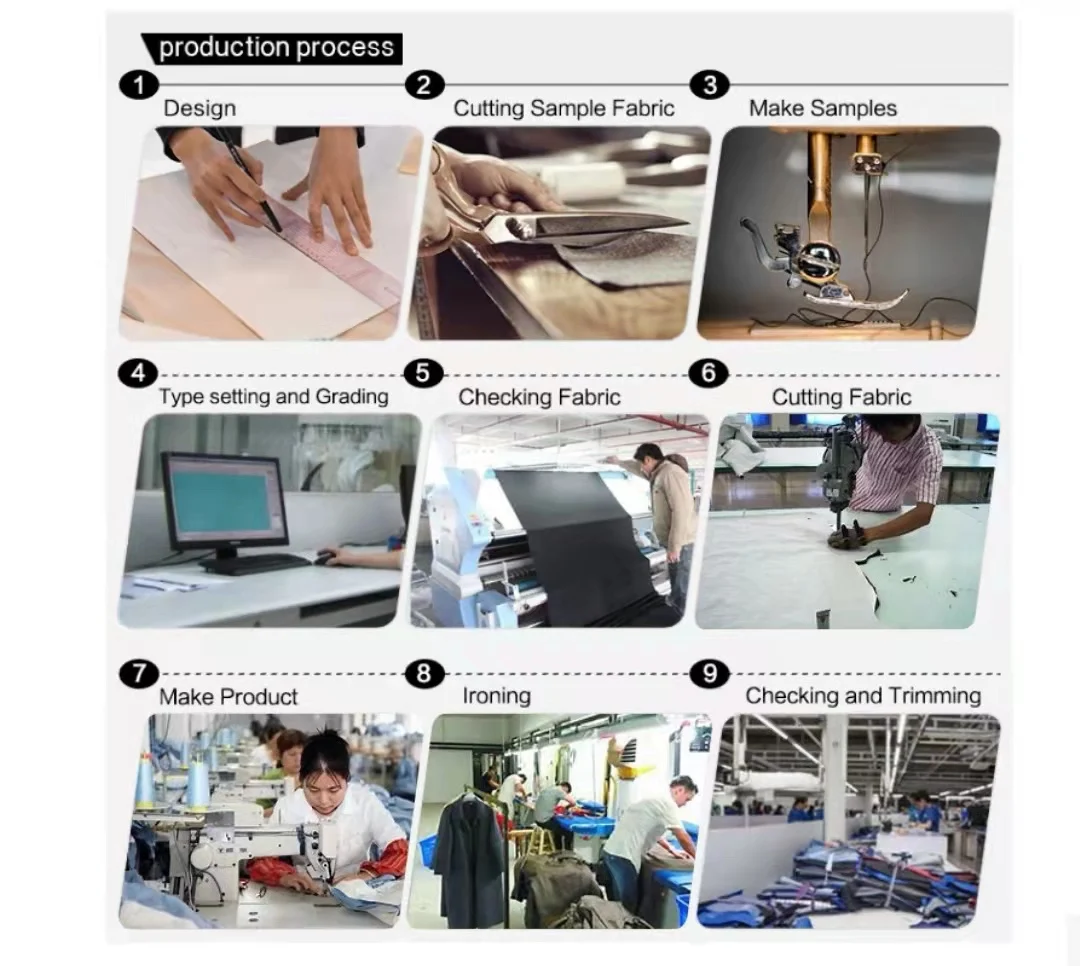 production process

1 Design

2 Cutting Sample Fabric

3 Make Samples

4 Type setting and Grading

5 Checking Fabric

6 Cutting Fabric

7 Make Product

8 Ironing

9 Checking and Trimming