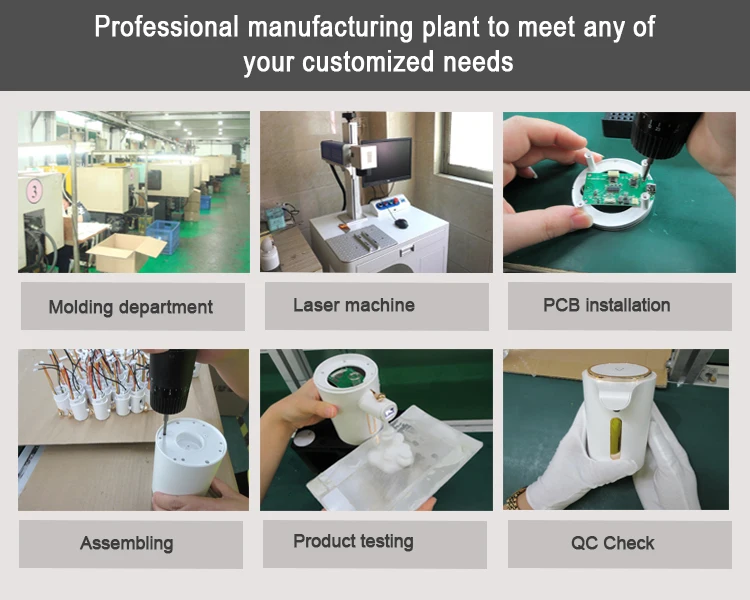 Professional manufacturing plant to meet any of your customized needs

3

Molding department

Laser machine

PCB installation

Assembling

Product testing

QC Check