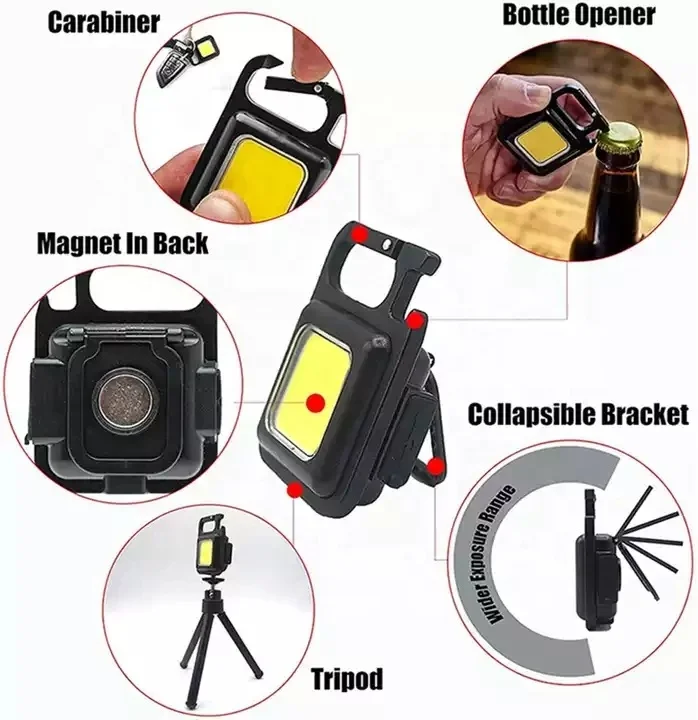 Carabiner

Bottle Opener

Magnet In Back

Collapsible Bracket

Wider Exposure Range

Tripod