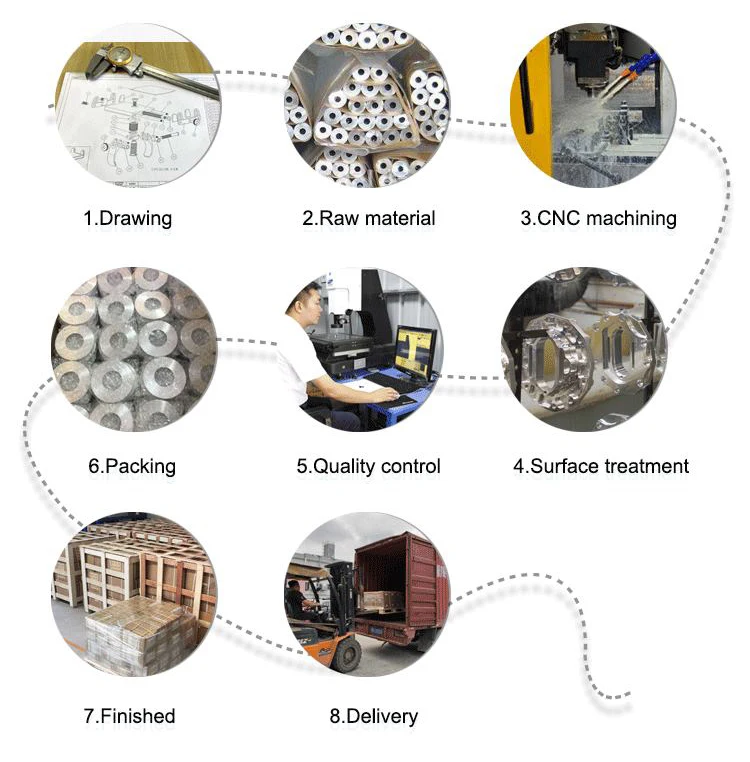 1.Drawing

2.Raw material

3.CNC machining

6.Packing

5.Quality control

4.Surface treatment

7.Finished

8.Delivery