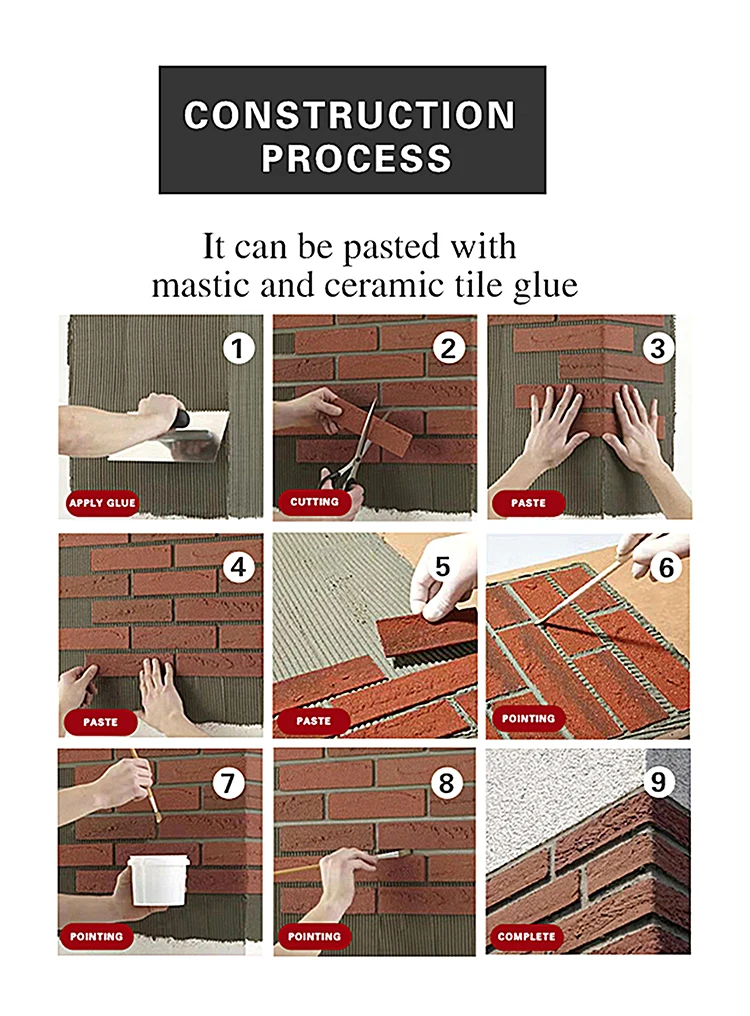 CONSTRUCTION PROCESS

It can be pasted with mastic and ceramic tile glue

1
APPLY GLUE

2
CUTTING

3
PASTE

4
PASTE

5
PASTE

6
POINTING

7
POINTING

8
POINTING

9
COMPLETE