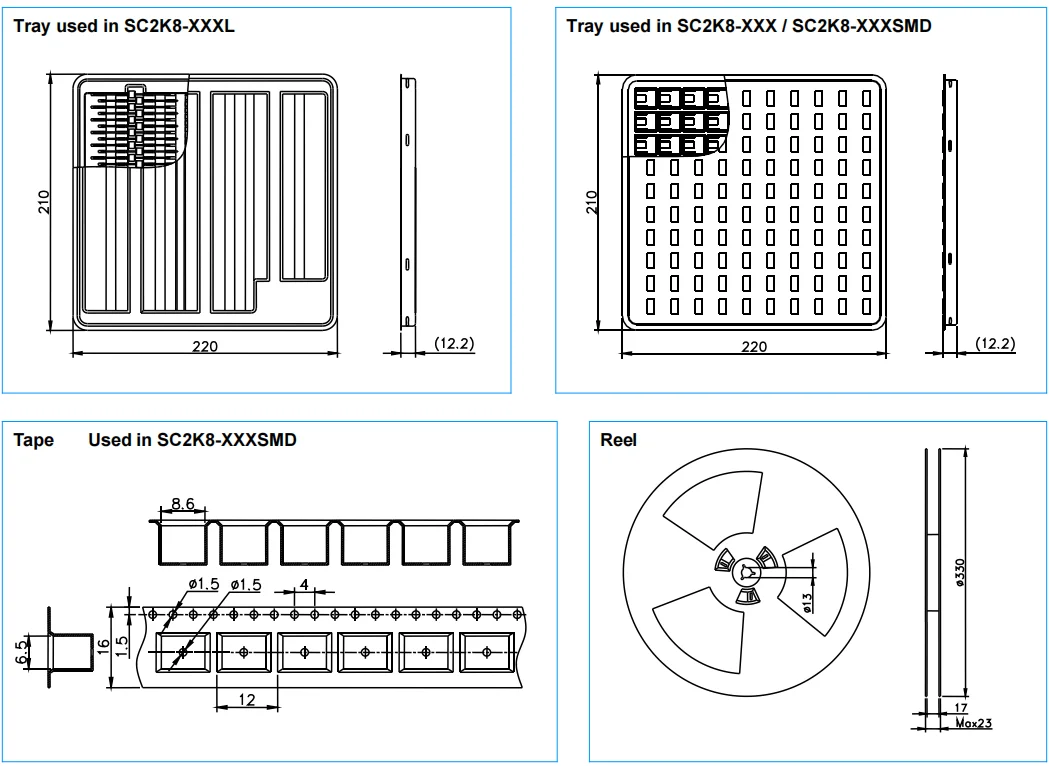 Tray used in SC2K8-XXXL

210

220

(12.2)

Tray used in SC2K8-XXX / SC2K8-XXXSMD

210

220

(12.2)

Tape Used in SC2K8-XXXSMD

8.6

ø1.5

ø1.5

4

6.5

16

1.5

12

Reel

ø13

ø330

17

Max23