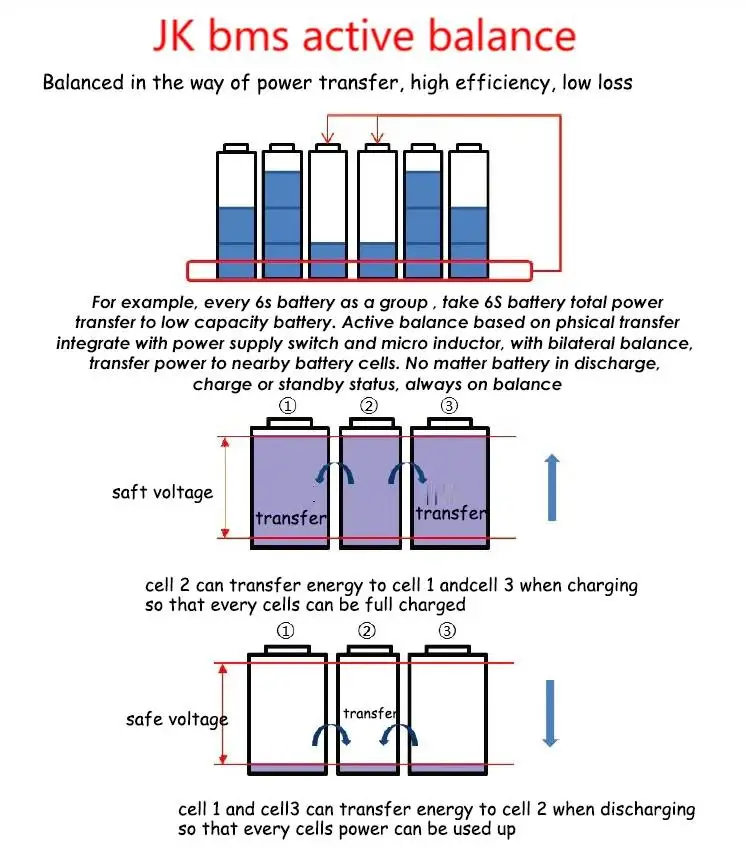 JK bms active balance

Balanced in the way of power transfer, high efficiency, low loss

For example, every 6s battery as a group , take 6S battery total power transfer to low capacity battery. Active balance based on phsical transfer integrate with power supply switch and micro inductor, with bilateral balance, transfer power to nearby battery cells. No matter battery in discharge, charge or standby status, always on balance

① ② ③

saft voltage

transfer

transfer

cell 2 can transfer energy to cell 1 andcell 3 when charging so that every cells can be full charged

① ② ③

safe voltage

transfer

cell 1 and cell3 can transfer energy to cell 2 when discharging so that every cells power can be used up