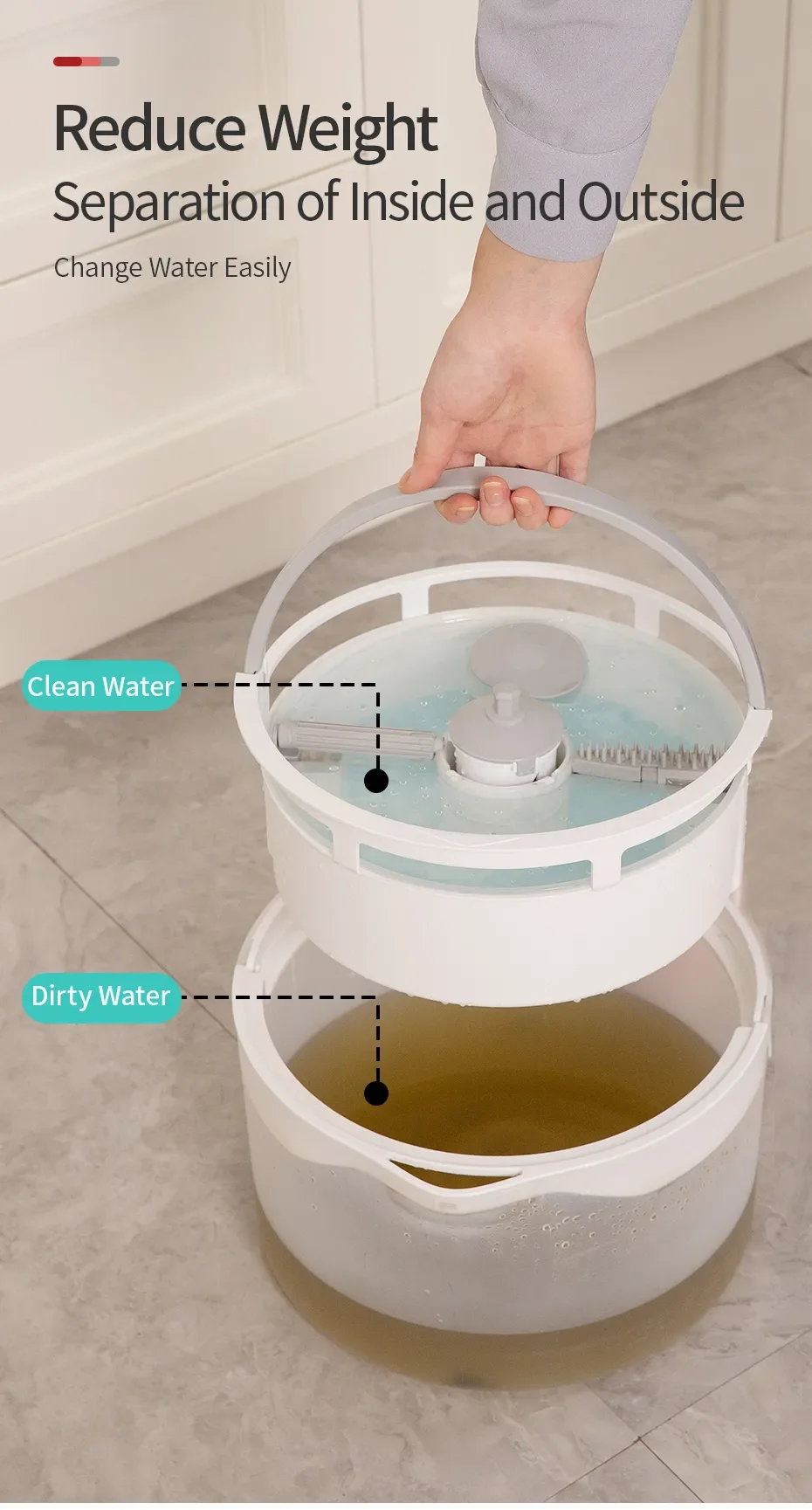 Reduce Weight
Separation of Inside and Outside

Change Water Easily

Clean Water

Dirty Water