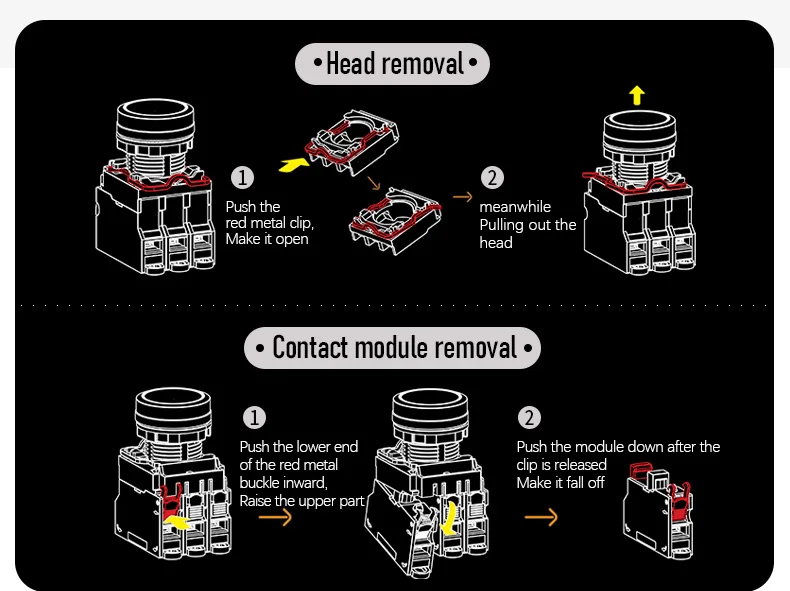 • Head removal •

1
Push the red metal clip, Make it open

2
meanwhile Pulling out the head

• Contact module removal •

1
Push the lower end of the red metal buckle inward, Raise the upper part

2
Push the module down after the clip is released Make it fall off