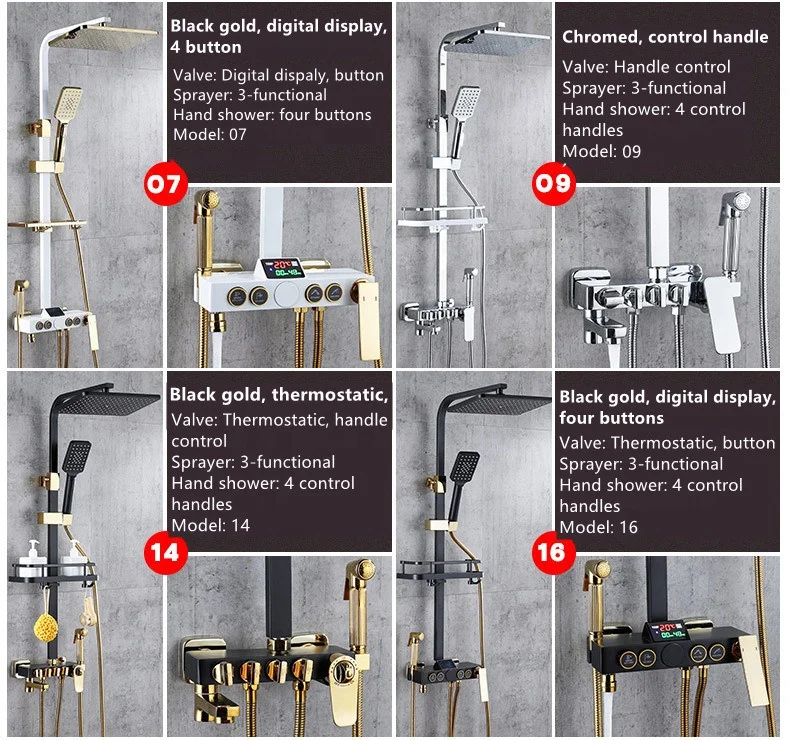 Black gold, digital display, 4 button

Valve: Digital dispaly, button
Sprayer: 3-functional
Hand shower: four buttons
Model: 07

07

20℃
00:49

Chromed, control handle

Valve: Handle control
Sprayer: 3-functional
Hand shower: 4 control handles
Model: 09

09

Black gold, thermostatic,

Valve: Thermostatic, handle control
Sprayer: 3-functional
Hand shower: 4 control handles
Model: 14

14

Black gold, digital display, four buttons

Valve: Thermostatic, button
Sprayer: 3-functional
Hand shower: 4 control handles
Model: 16

16

20℃
00:49