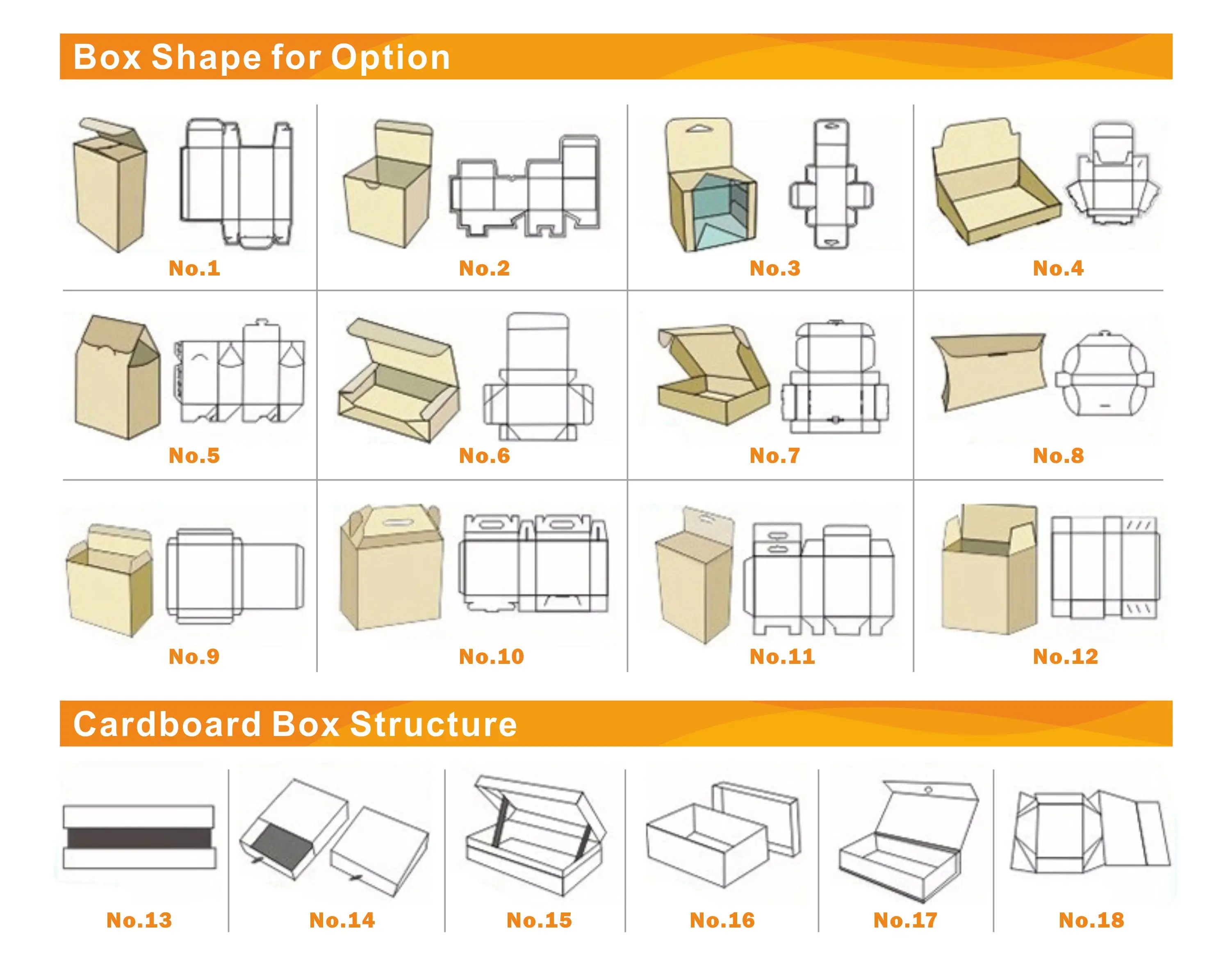 Box Shape for Option

No.1

No.2

No.3

No.4

No.5

No.6

No.7

No.8

No.9

No.10

No.11

No.12

Cardboard Box Structure

No.13

No.14

No.15

No.16

No.17

No.18