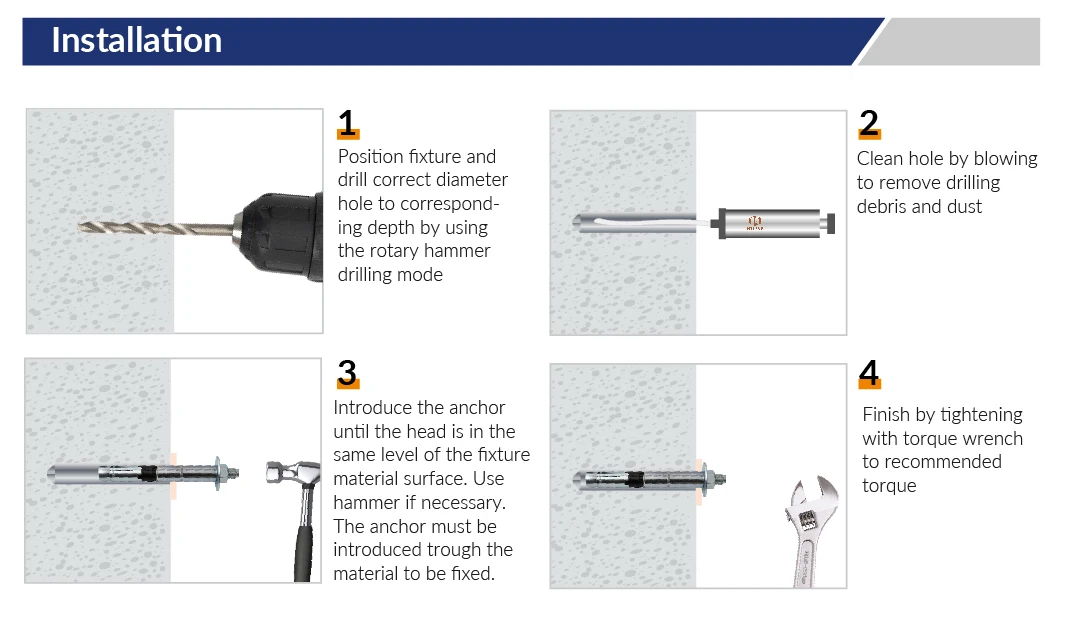 Installation

1
Position fixture and drill correct diameter hole to corresponding depth by using the rotary hammer drilling mode

2
Clean hole by blowing to remove drilling debris and dust

3
Introduce the anchor until the head is in the same level of the fixture material surface. Use hammer if necessary. The anchor must be introduced trough the material to be fixed.

4
Finish by tightening with torque wrench to recommended torque