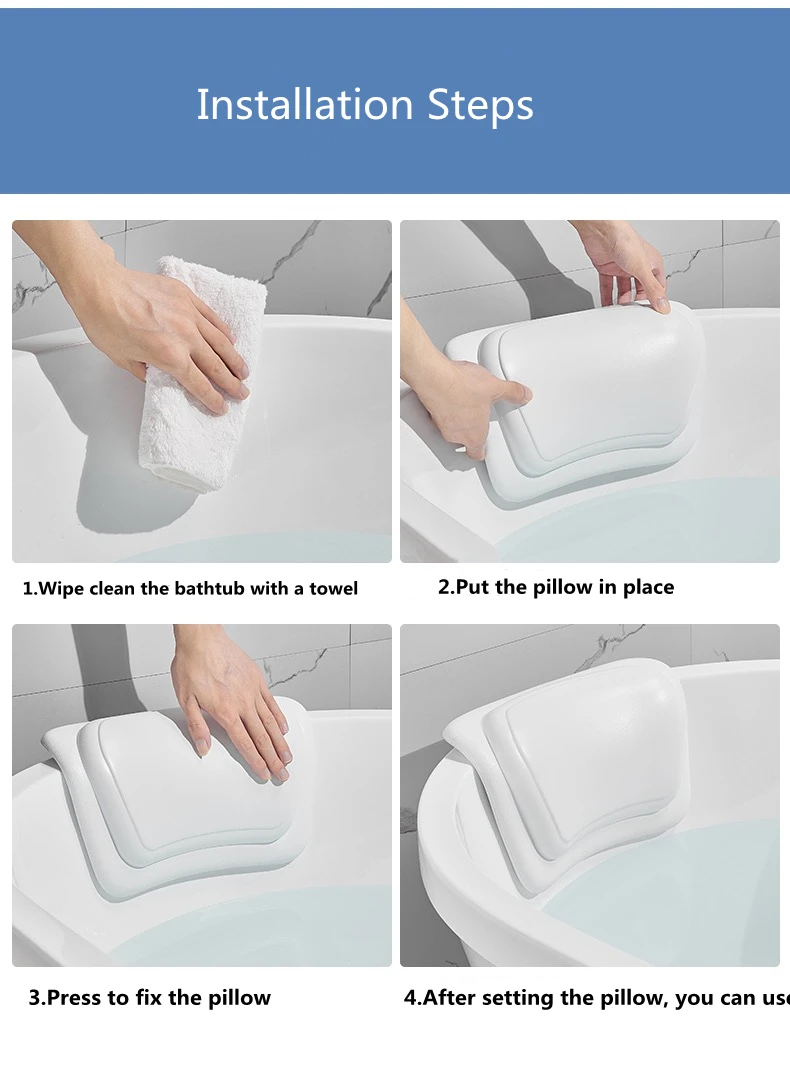 Installation Steps

1.Wipe clean the bathtub with a towel

2.Put the pillow in place

3.Press to fix the pillow

4.After setting the pillow, you can use